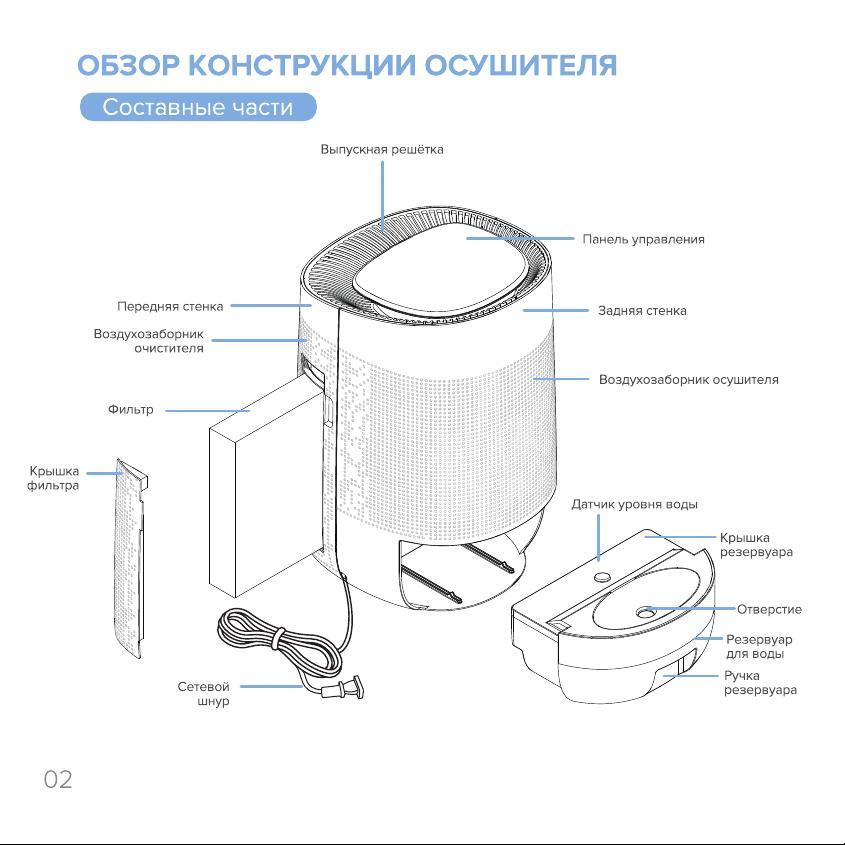 ОБЗОР КОНСТРУКЦИИ ОСУШИТЕЛЯ

Составные части

Выпускная решётка

Панель управления

Передняя стенка

Задняя стенка

Воздухозаборник очистителя

Воздухозаборник осушителя

Фильтр

Крышка фильтра

Датчик уровня воды

Крышка резервуара

Отверстие

Резервуар для воды

Ручка резервуара

Сетевой шнур

02