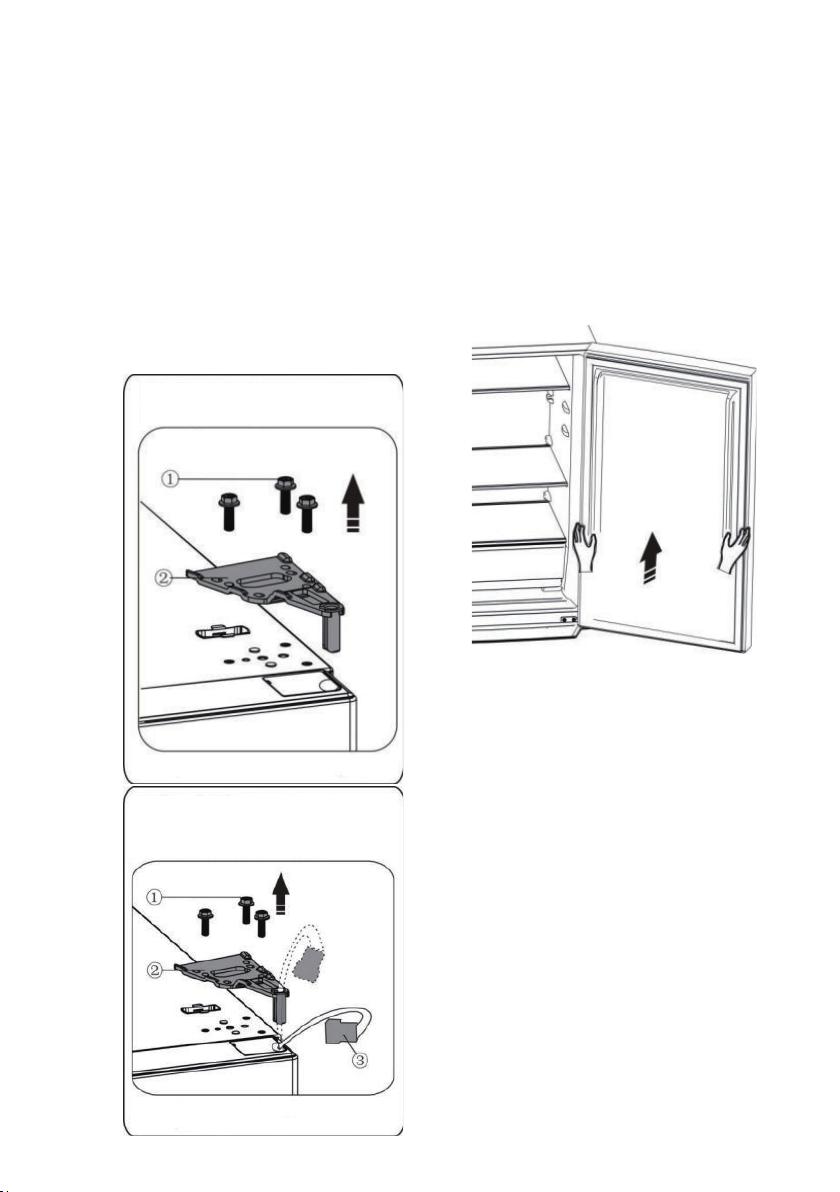 ①
②
①
②
③