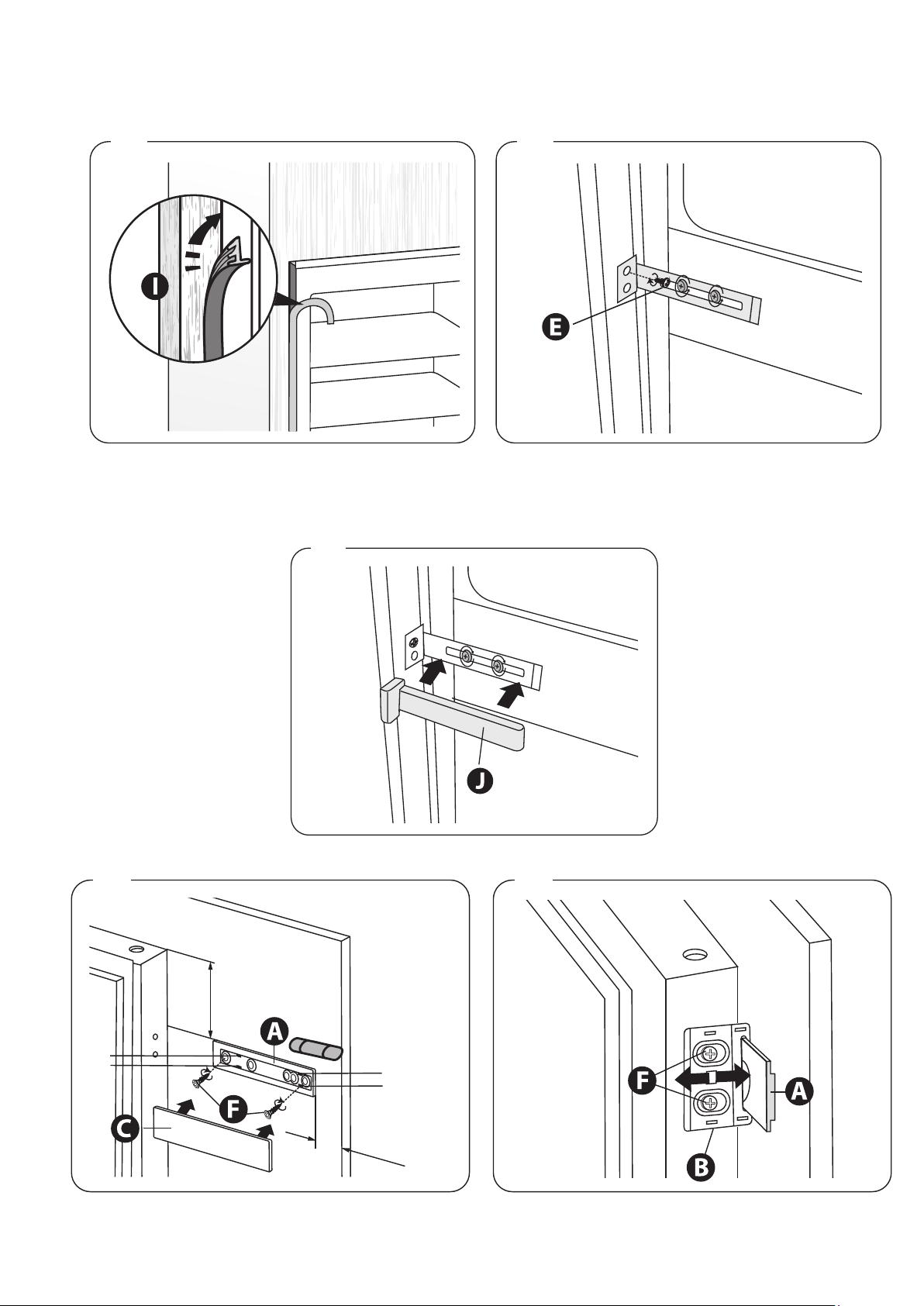 I

E

J

A

F

C

F

A

B