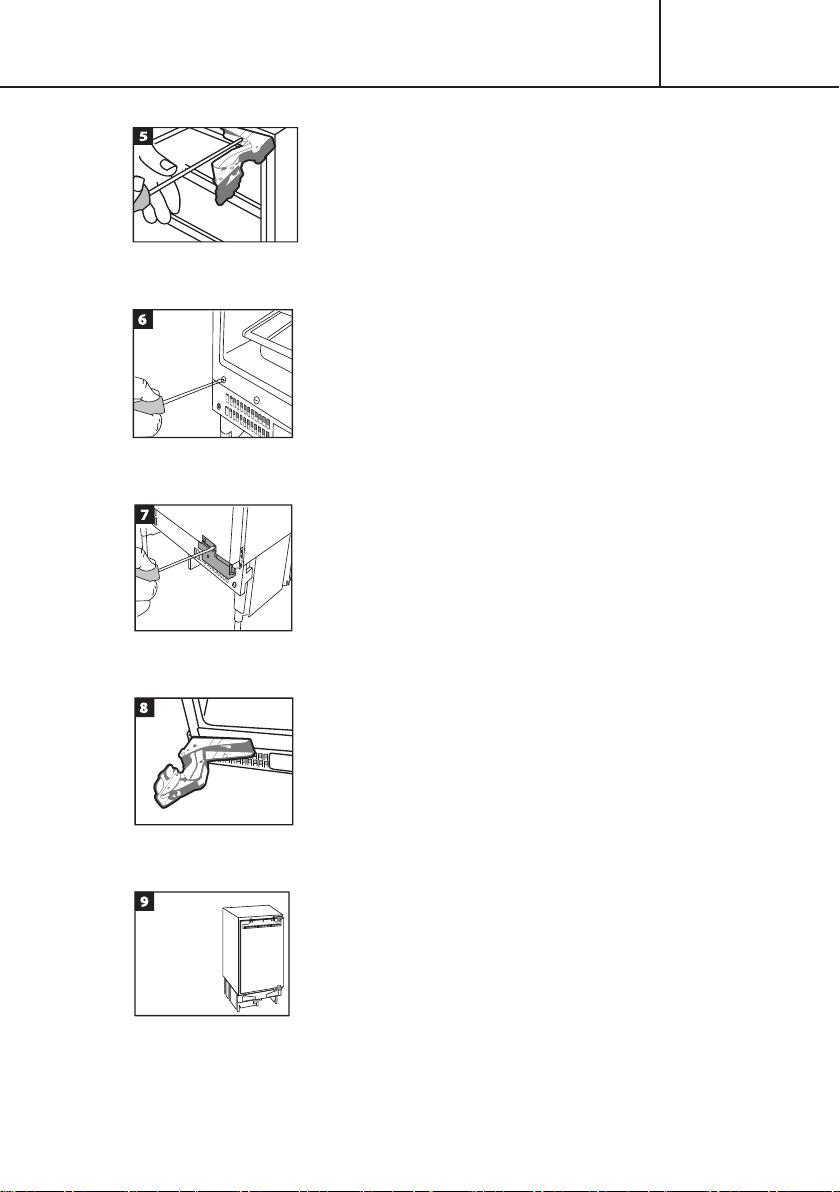 5

6

7

8

9