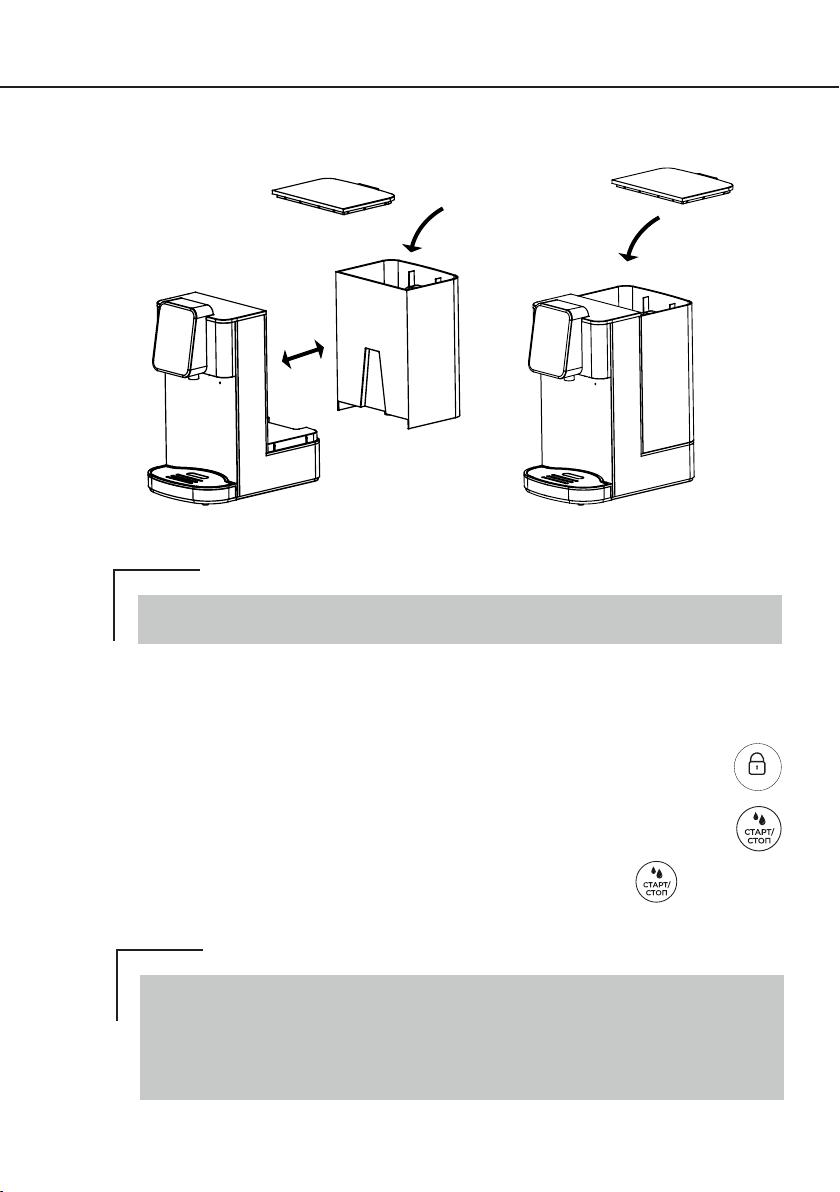 СТАРТ/
СТОП

СТАРТ/
СТОП