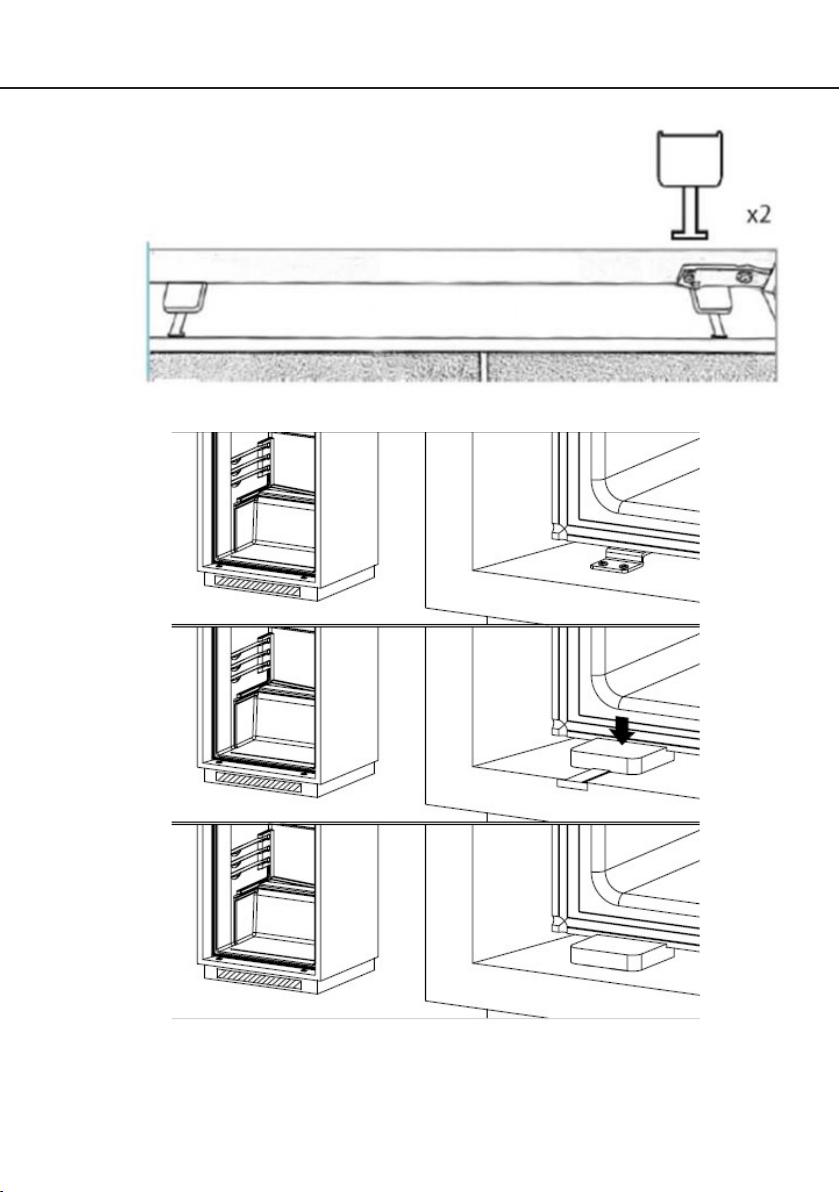 x2