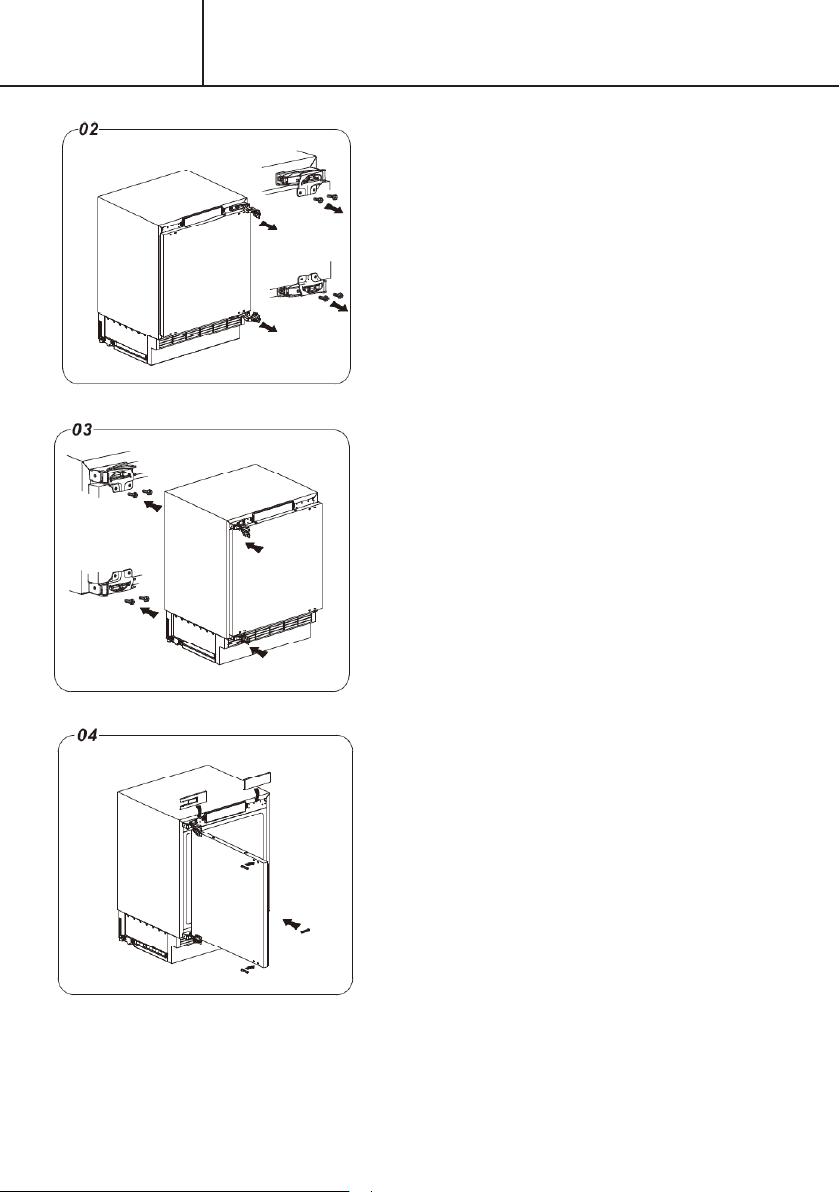 02

03

04