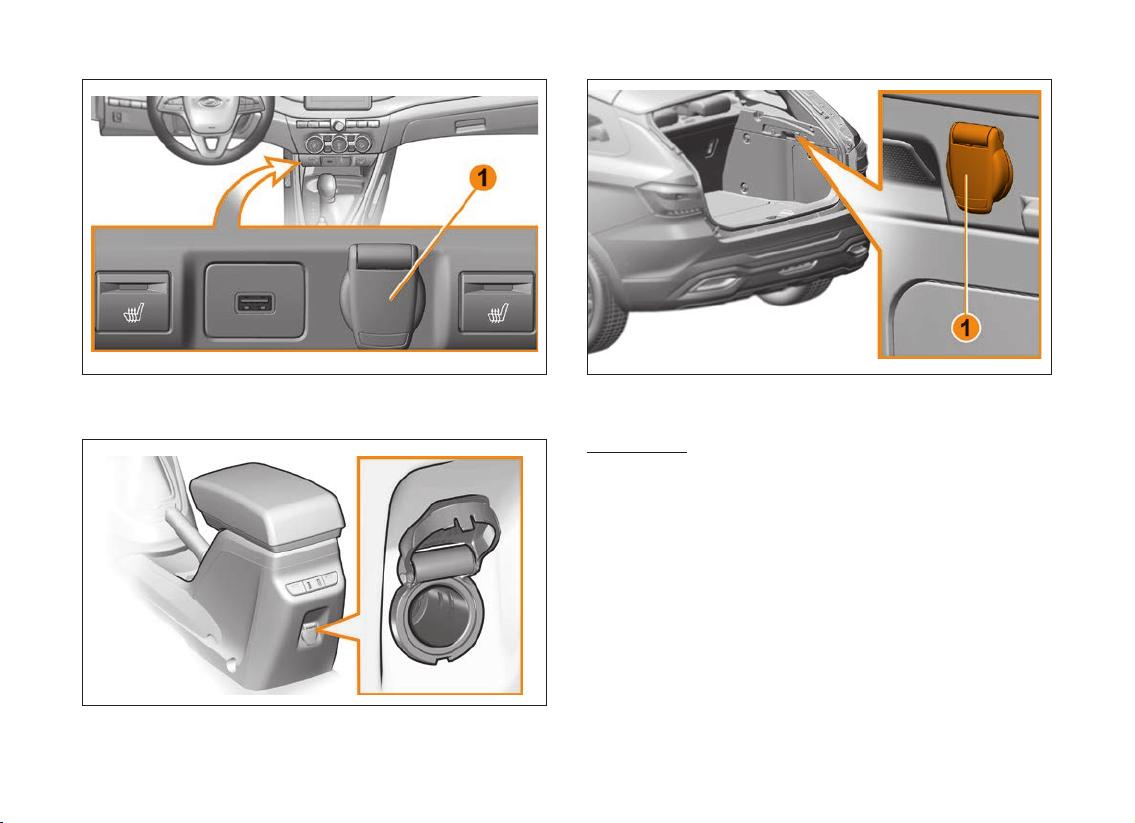 1

1