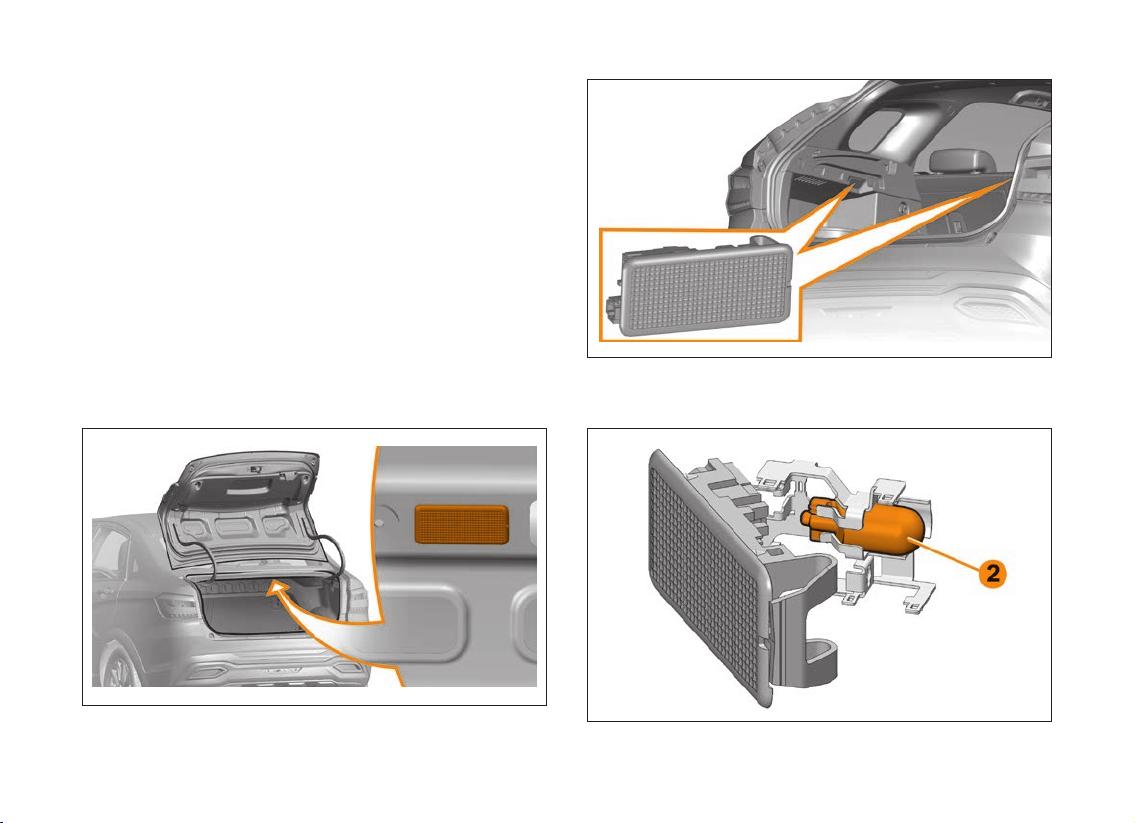 2