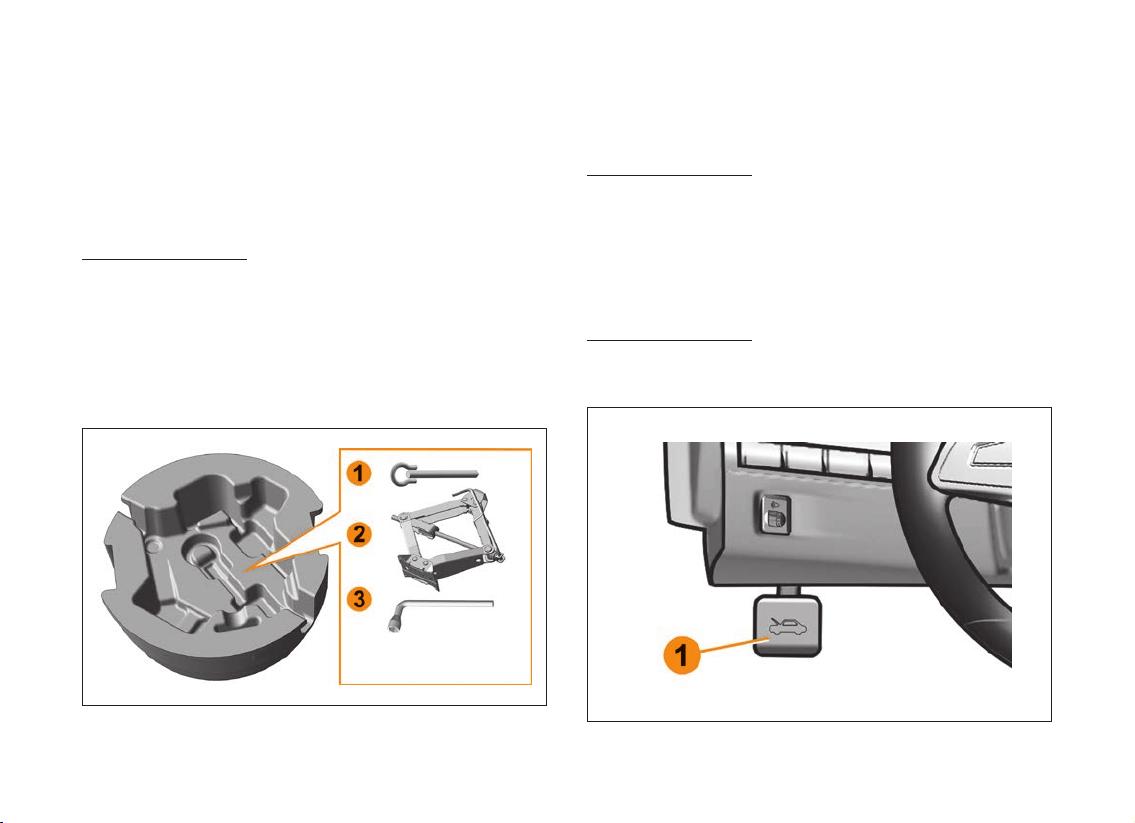 1
2
3
1