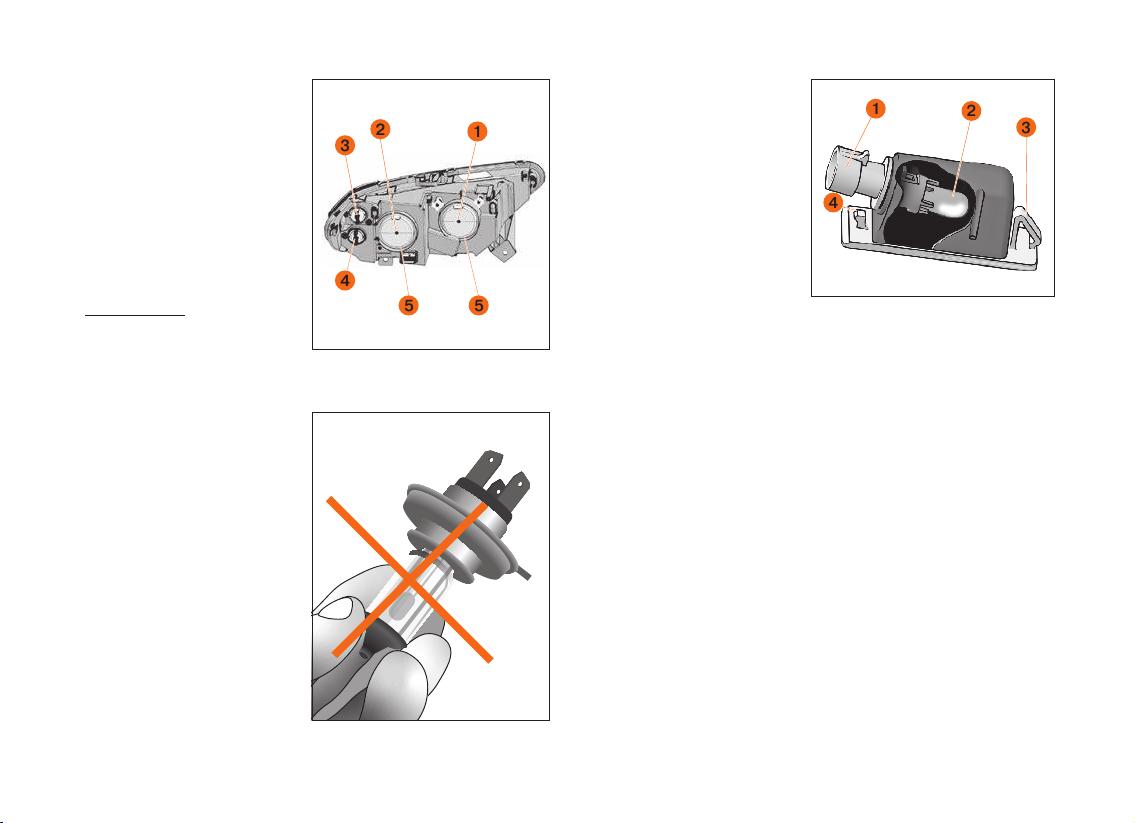 3
2
1
4
5
5

1
2
3
4