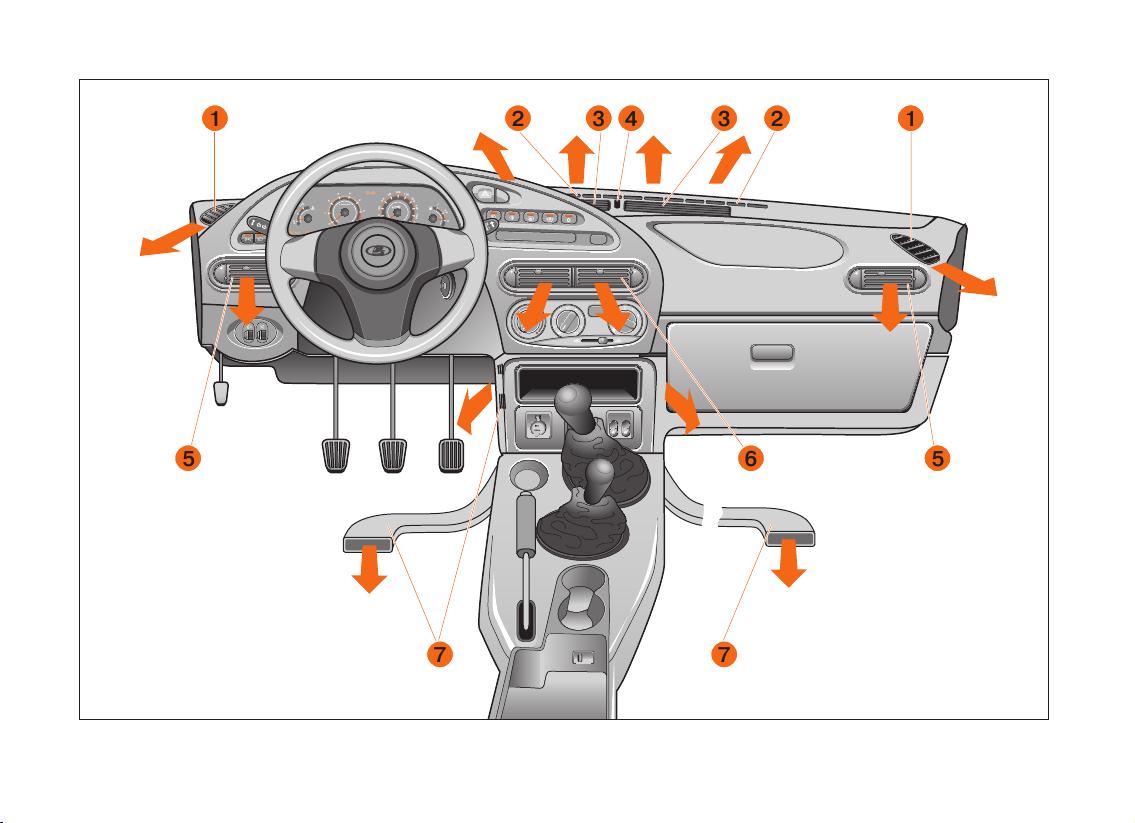 1
2
3
4
3
2
1
5
6
5
7
7