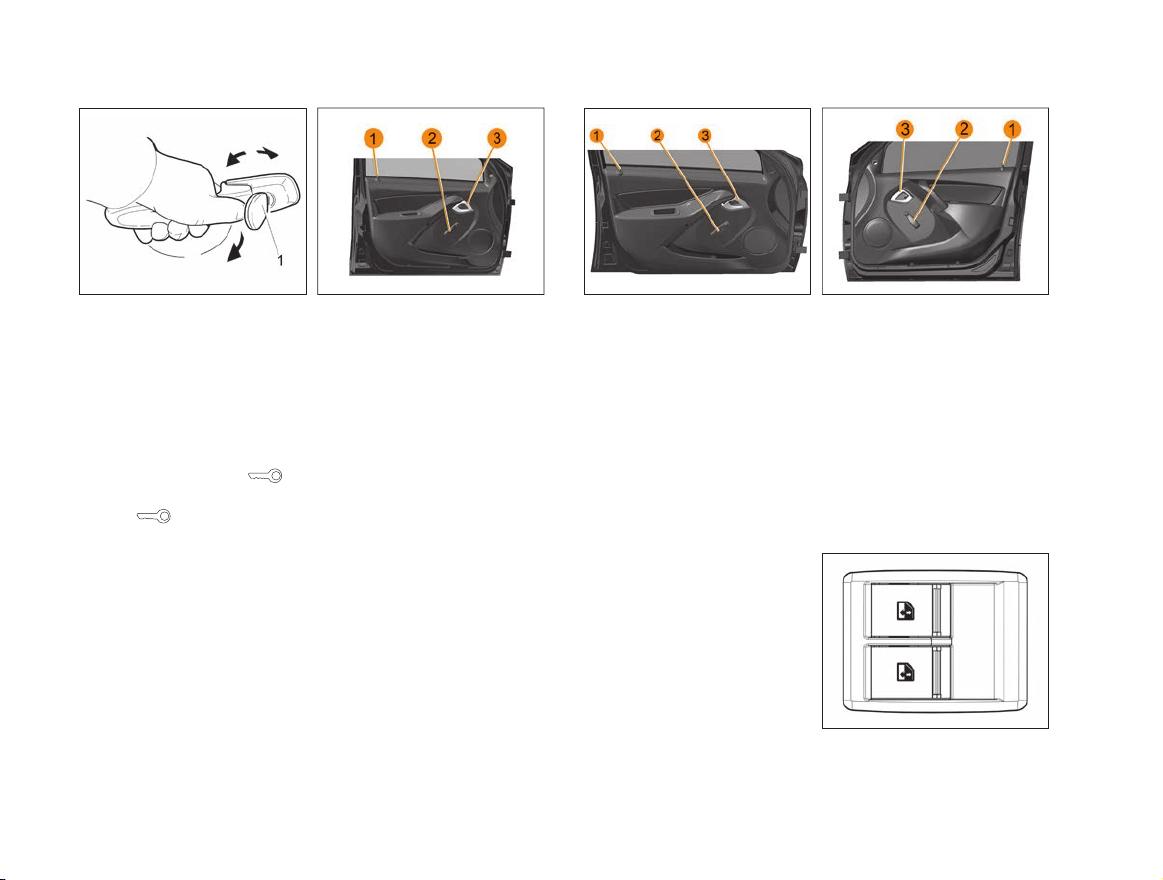 1

1 2 3

1 2 3

3 2 1