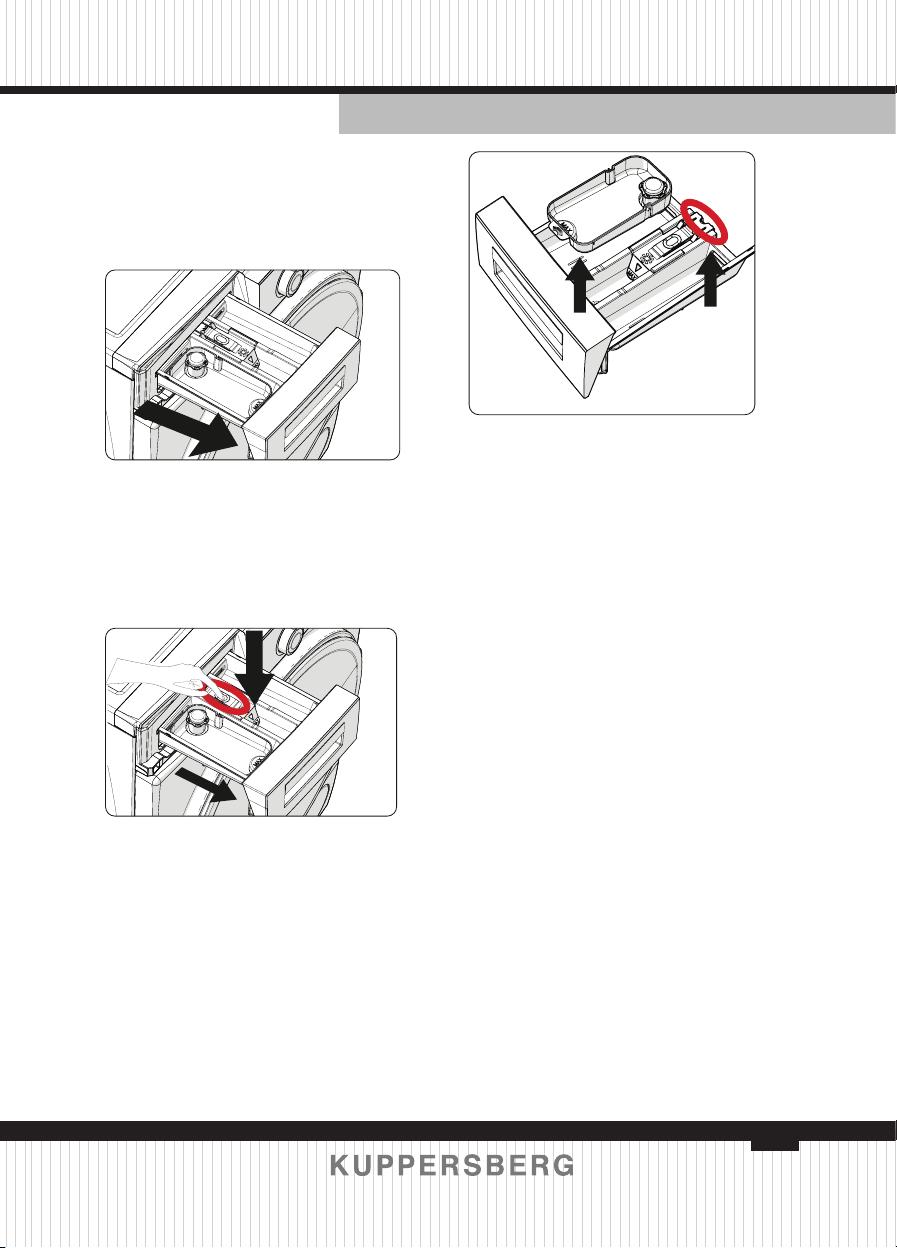 KUPPERSBERG