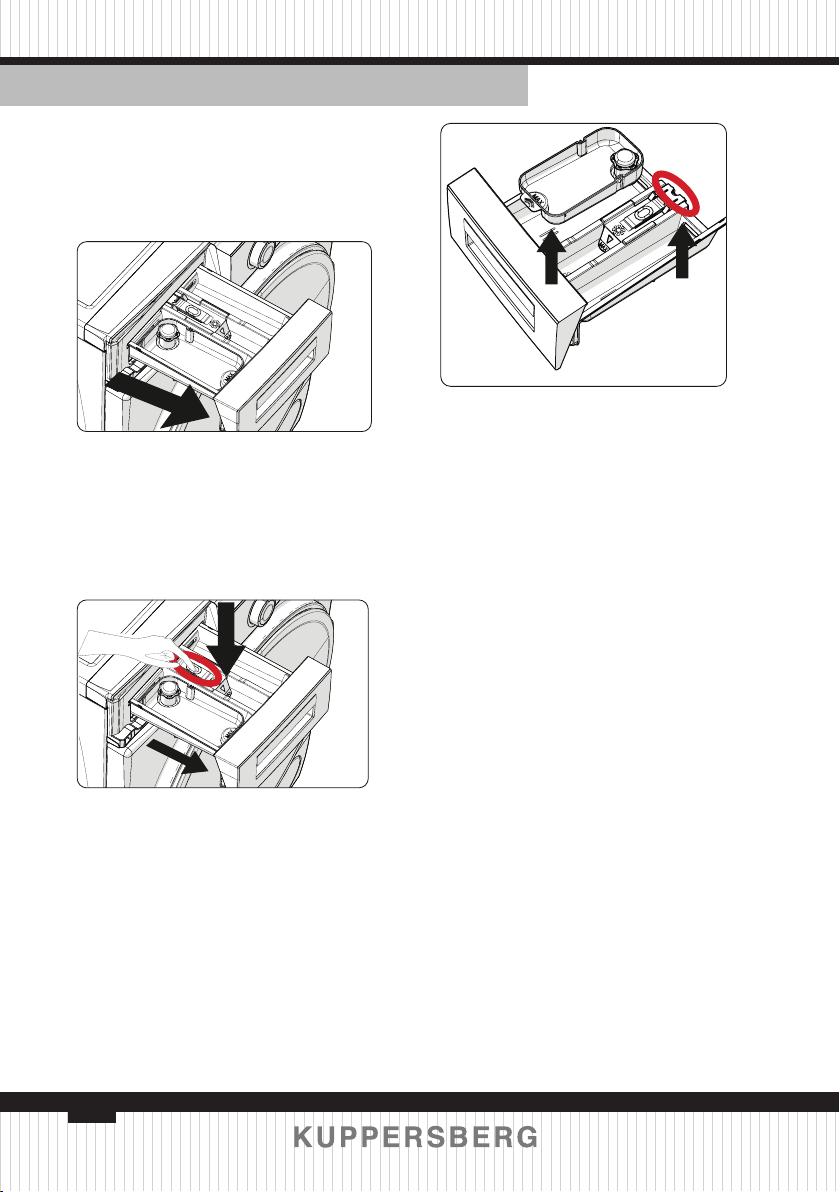 KUPPERSBERG