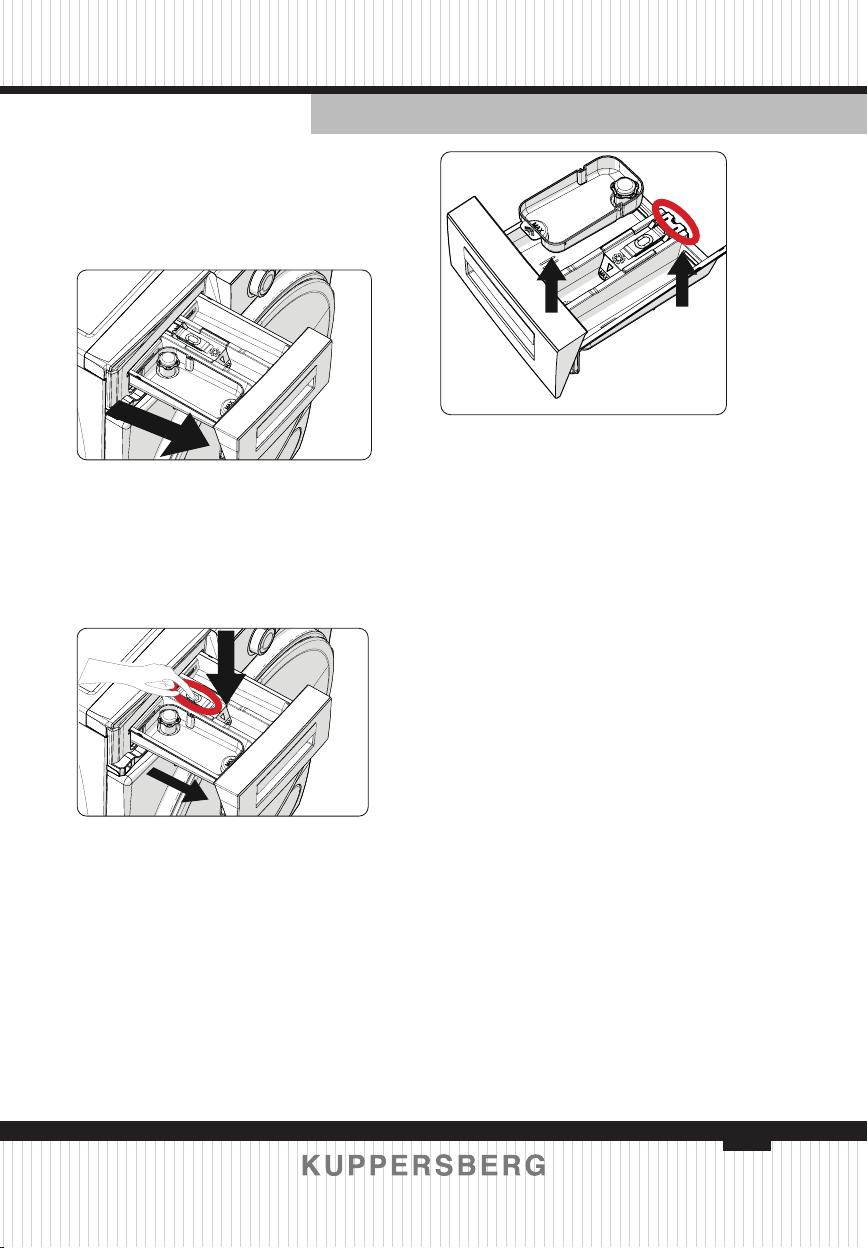 KUPPERSBERG