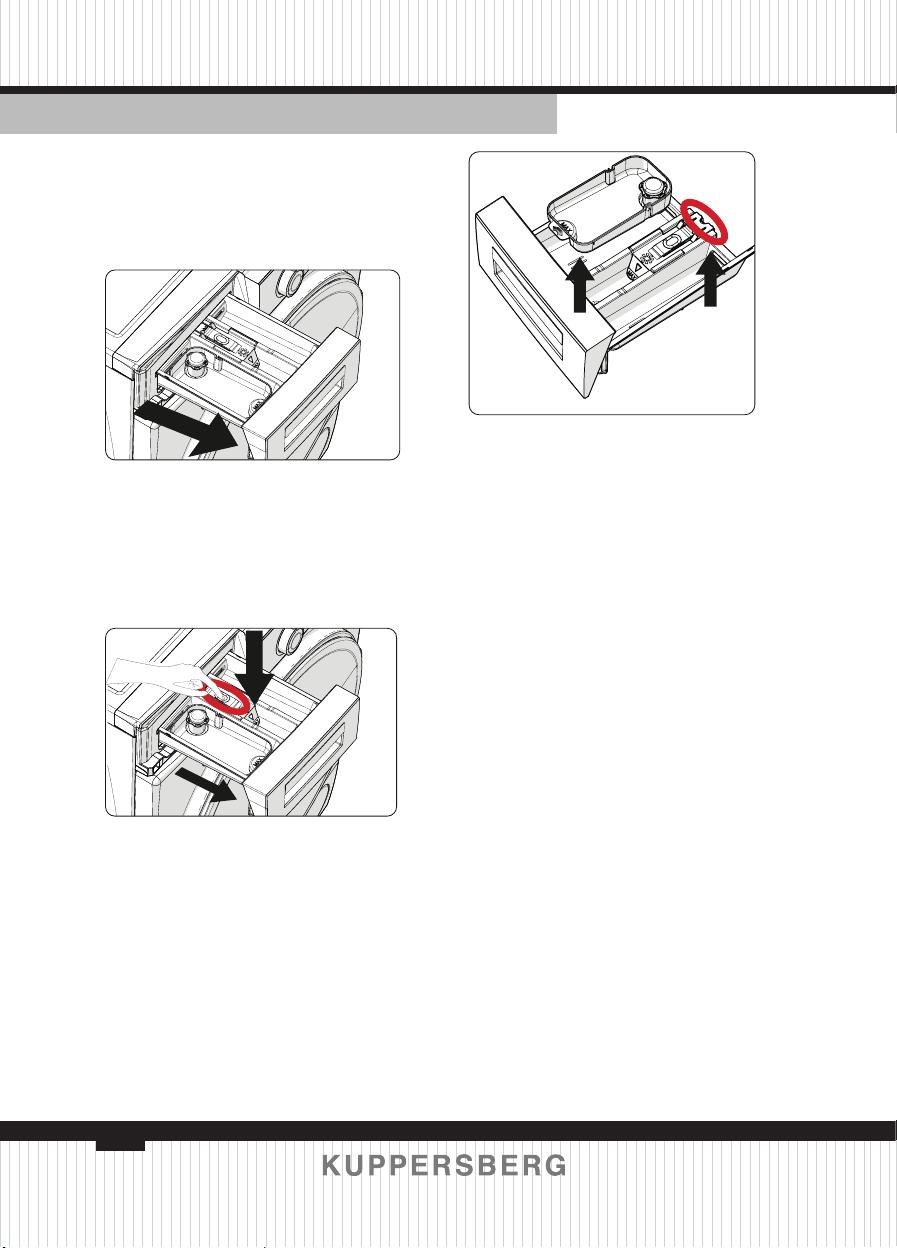 KUPPERSBERG