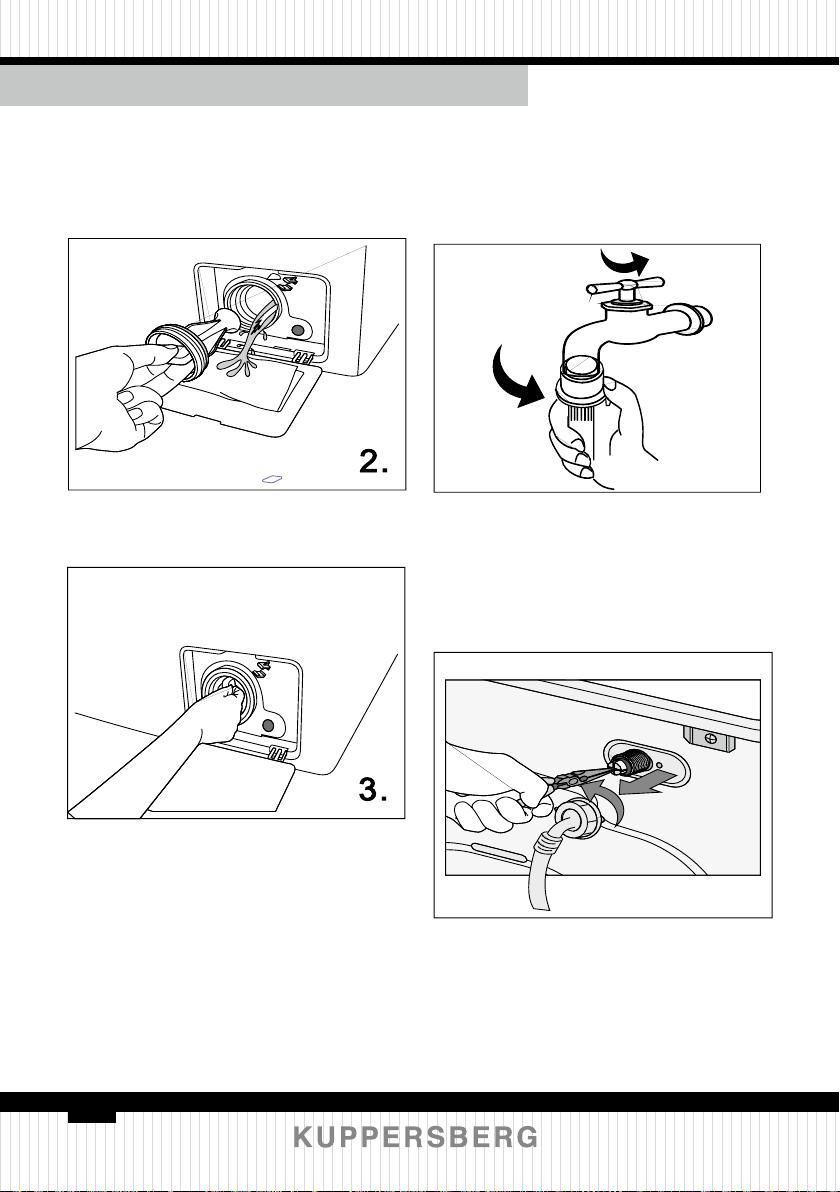 2.

3.

KUPPERSBERG