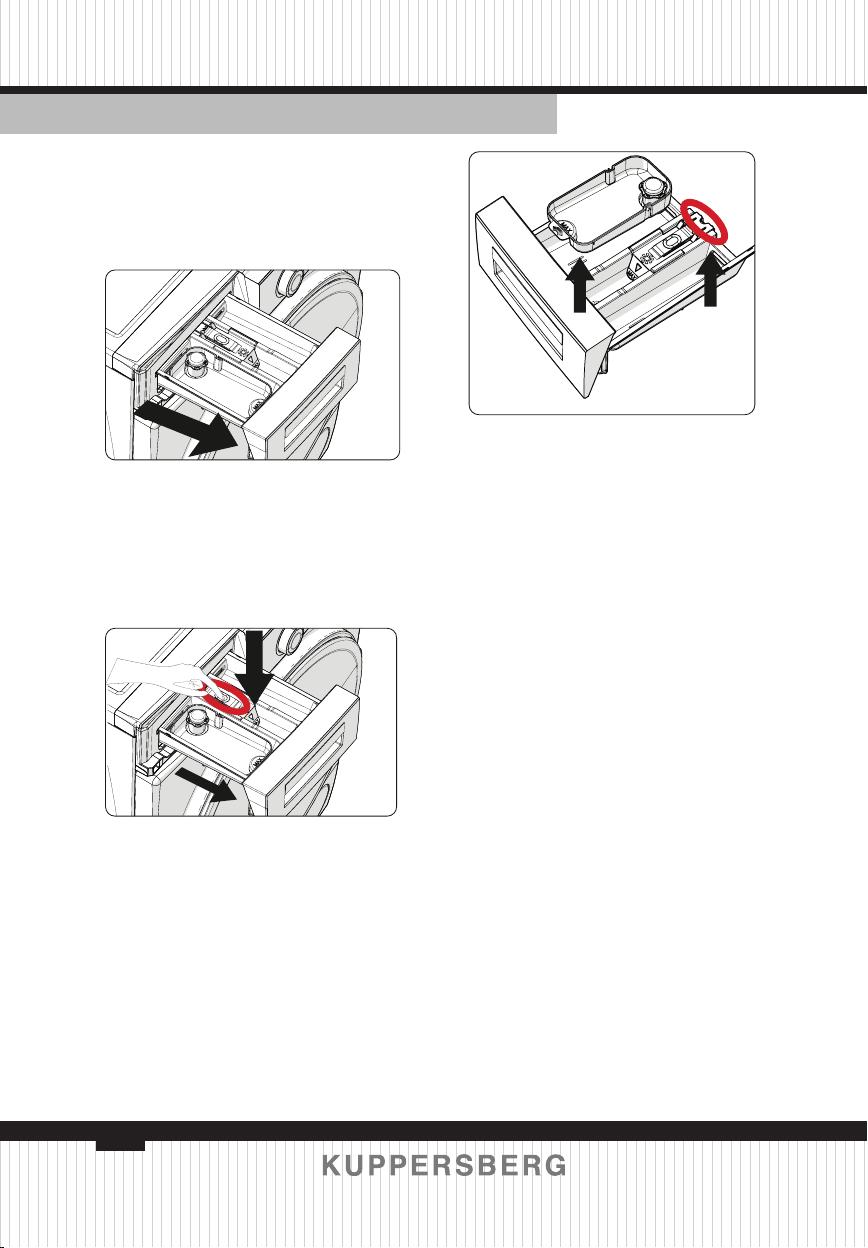 KUPPERSBERG