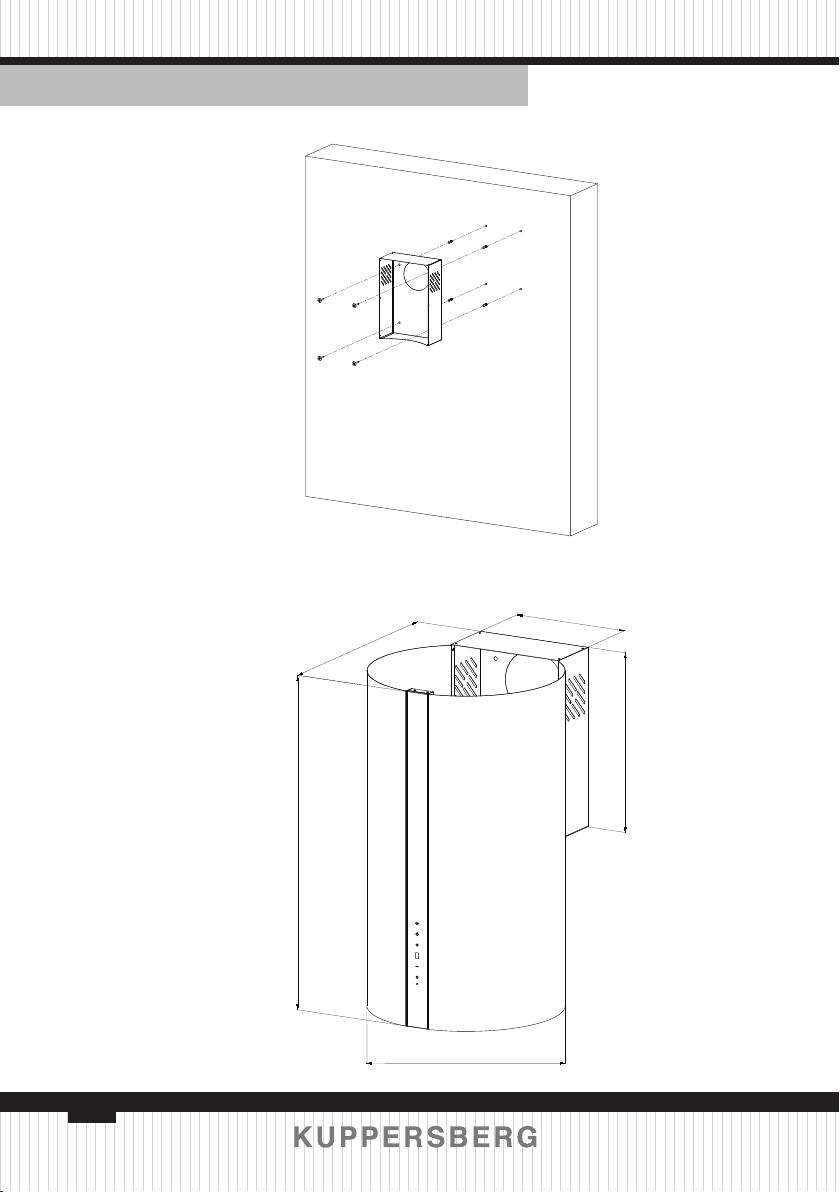 KUPPERSBERG