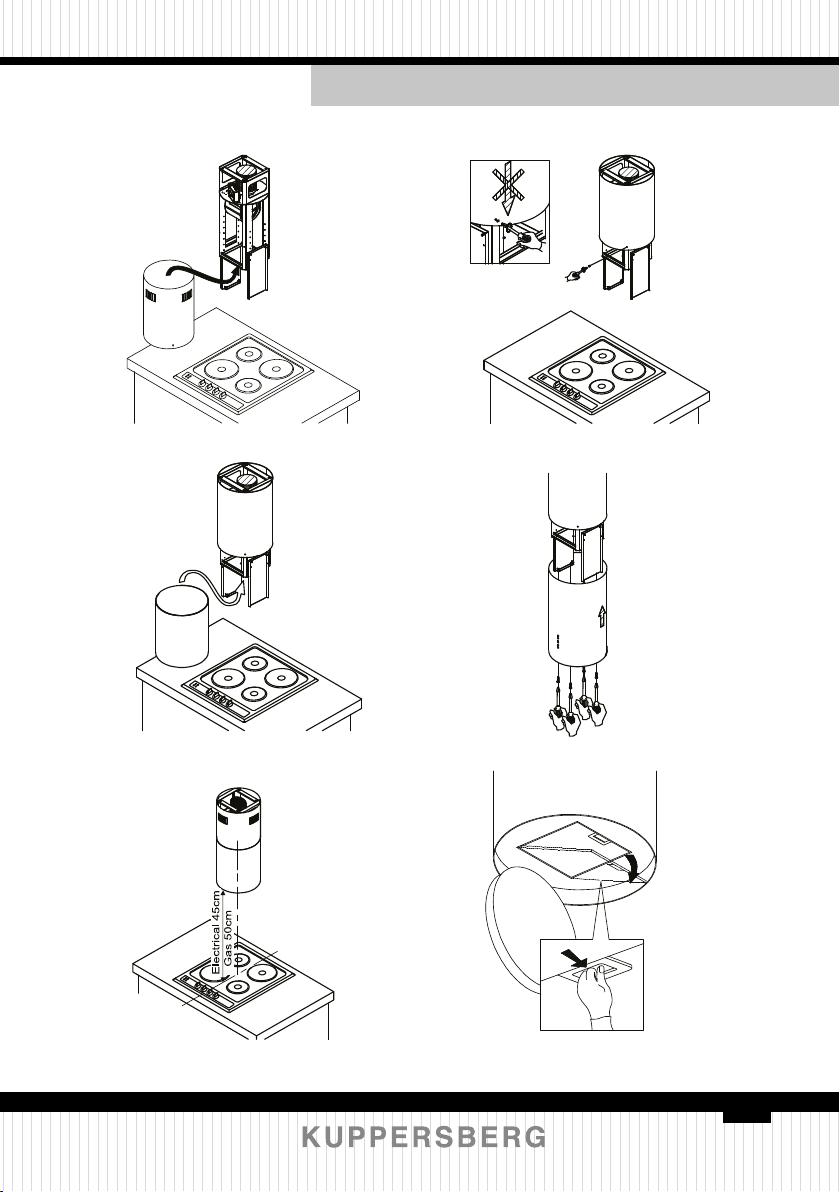 Electrical 45cm
Gas 50cm

KUPPERSBERG