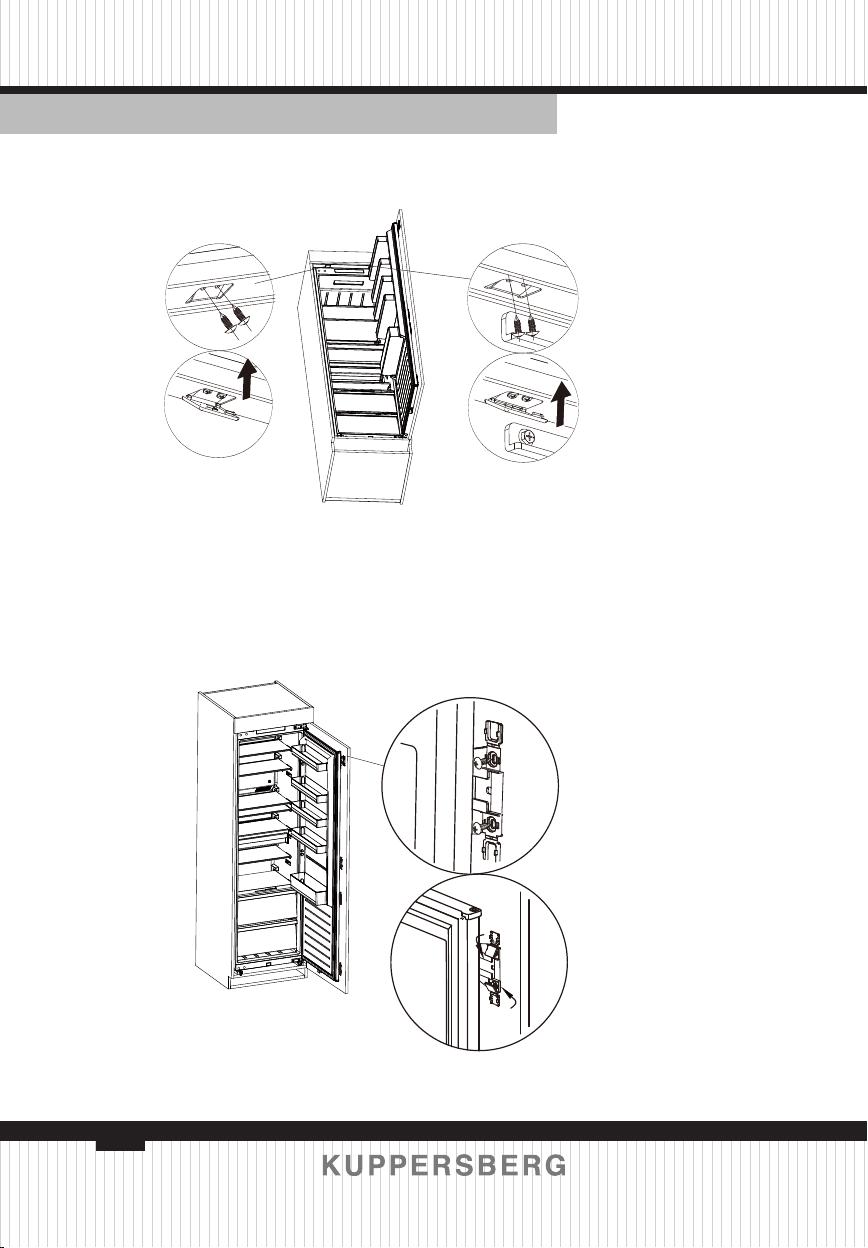 KUPPERSBERG