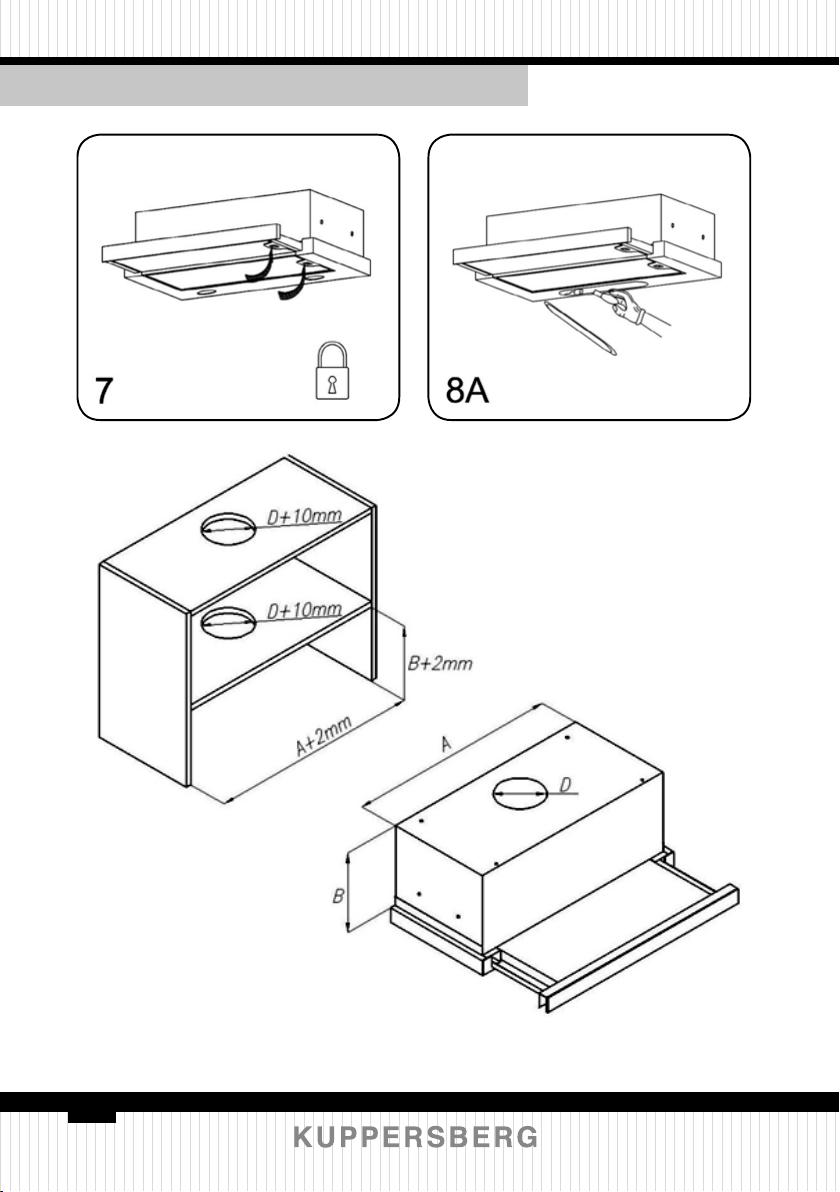 7

8A

D+10mm

D+10mm

B+2mm

A+2mm

A

D

B

KUPPERSBERG