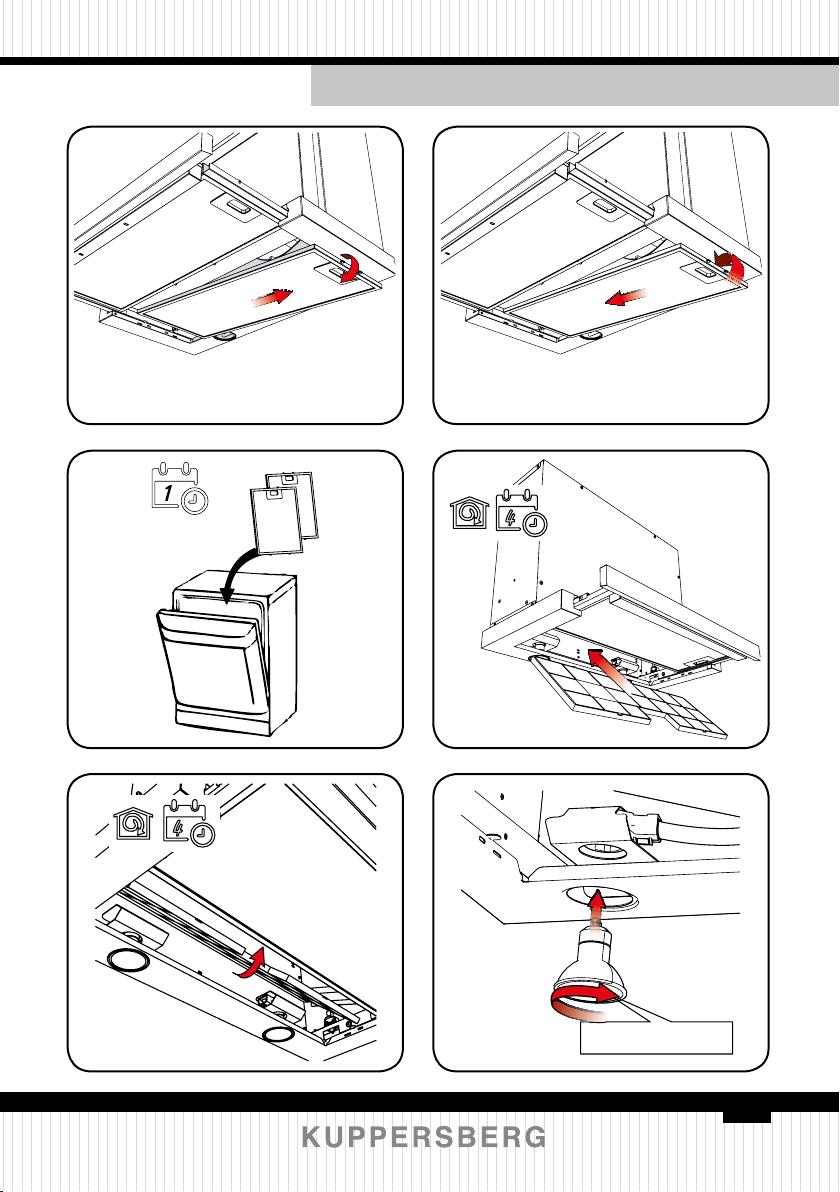 1

4

4

KUPPERSBERG