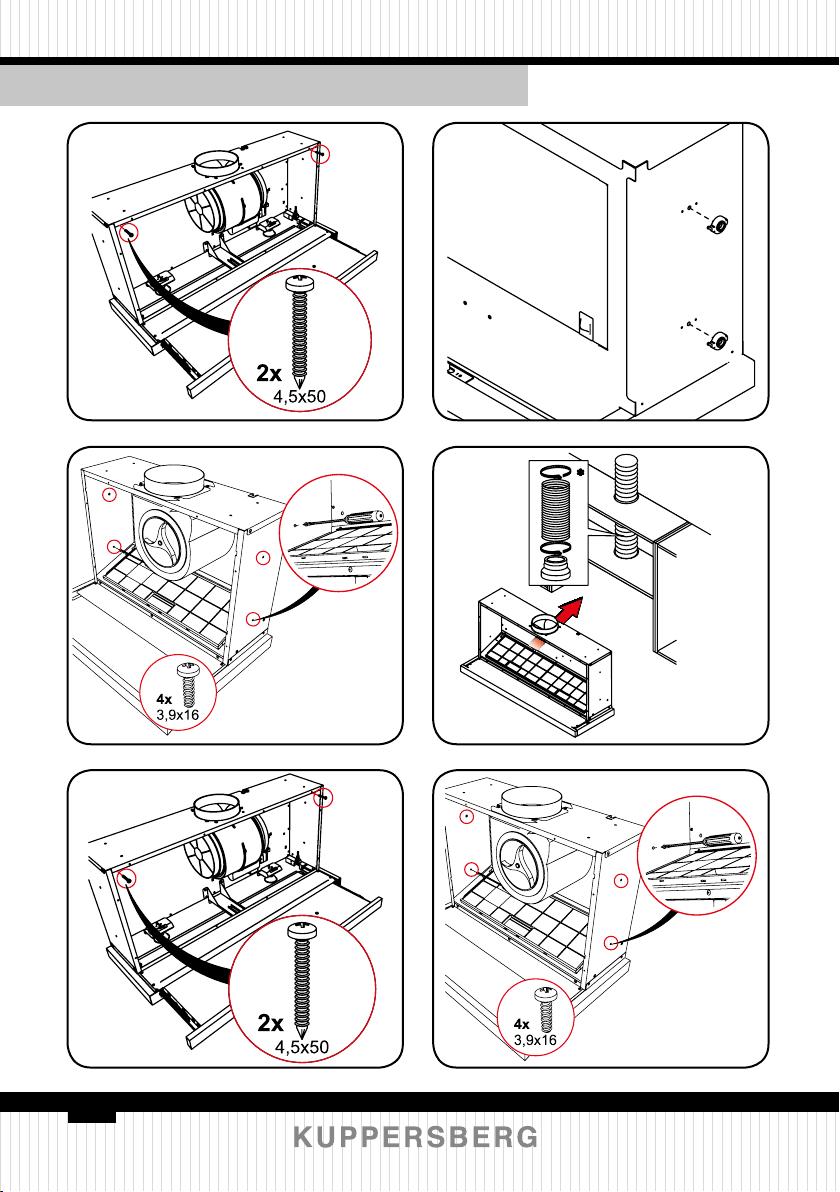 2x
4,5x50

4x
3,9x16

2x
4,5x50

4x
3,9x16

KUPPERSBERG