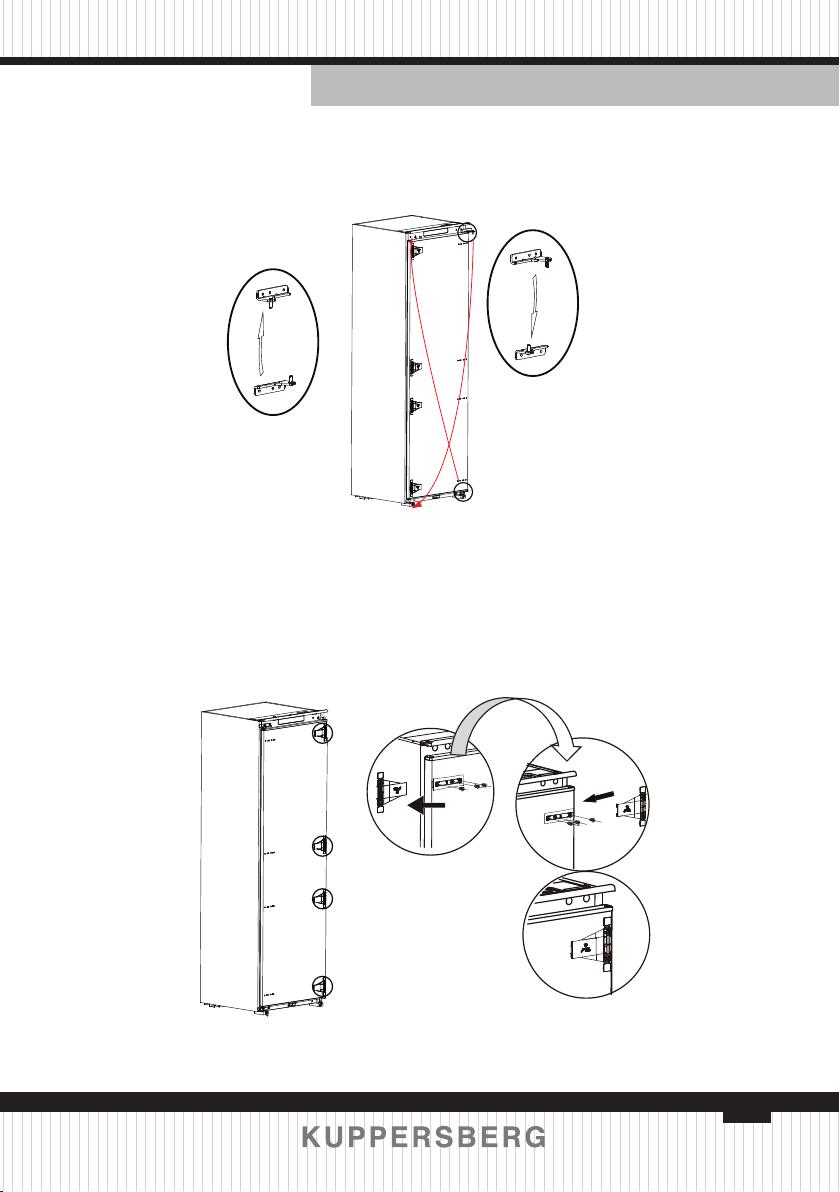 KUPPERSBERG