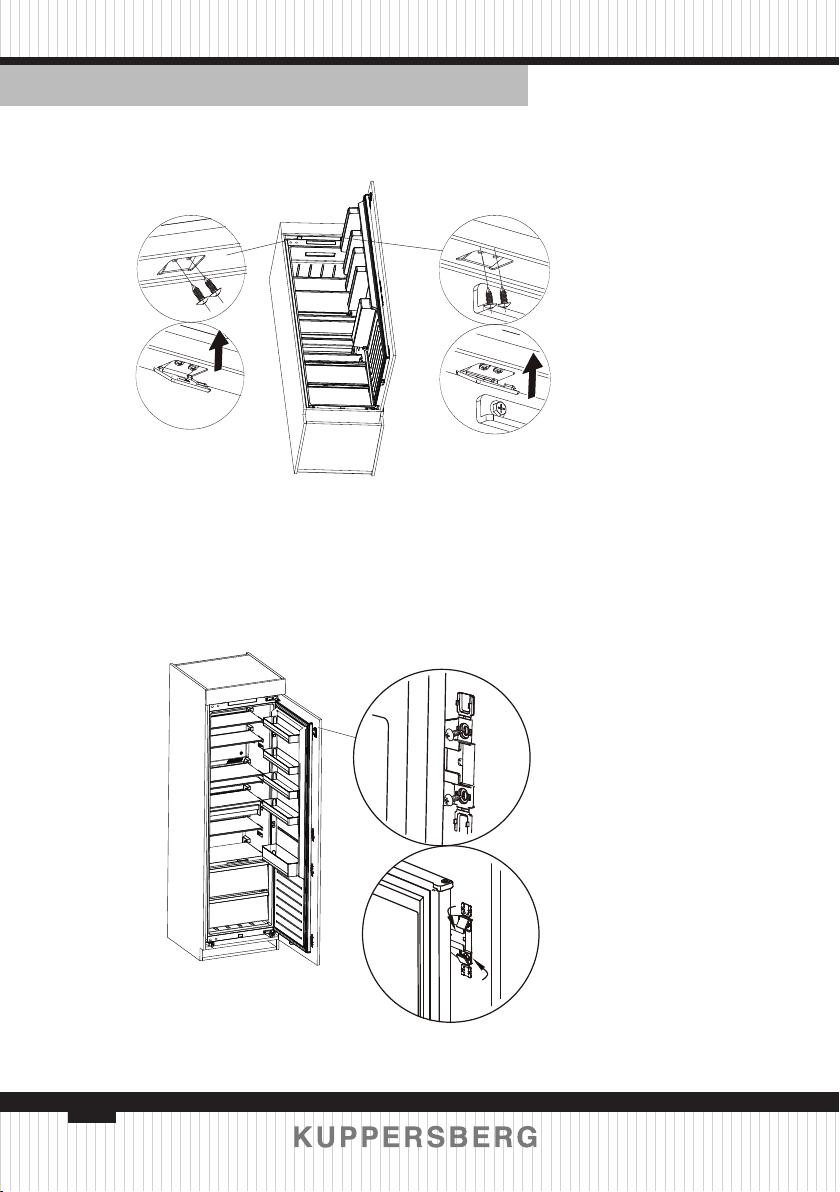 KUPPERSBERG