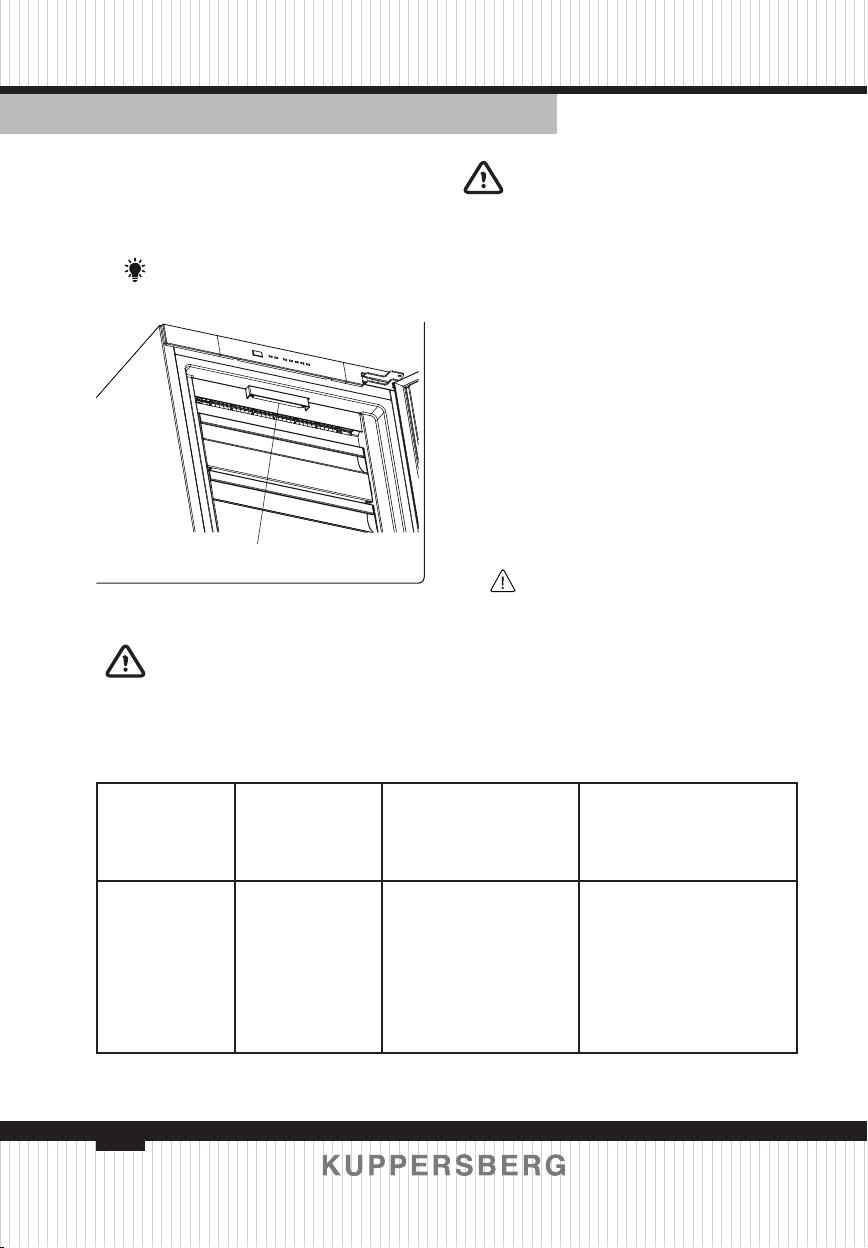 KUPPERSBERG