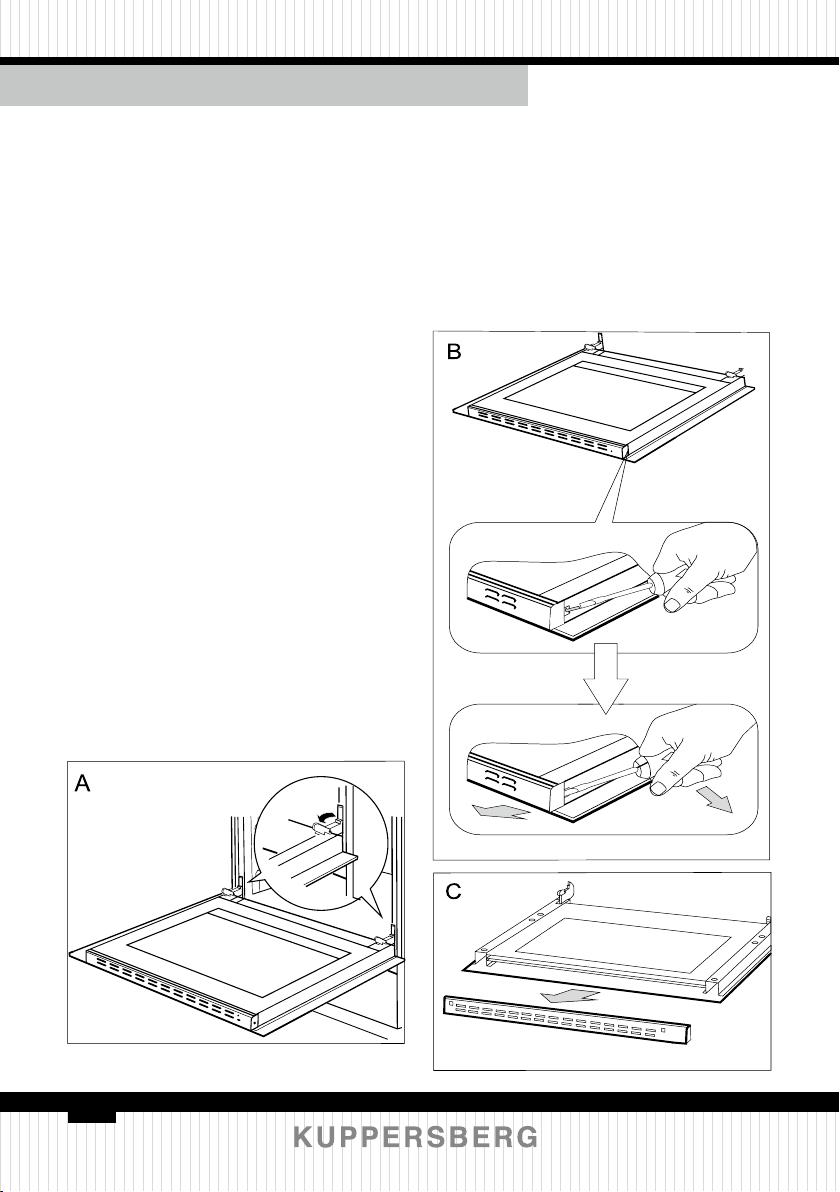 B

A

C

KUPPERSBERG