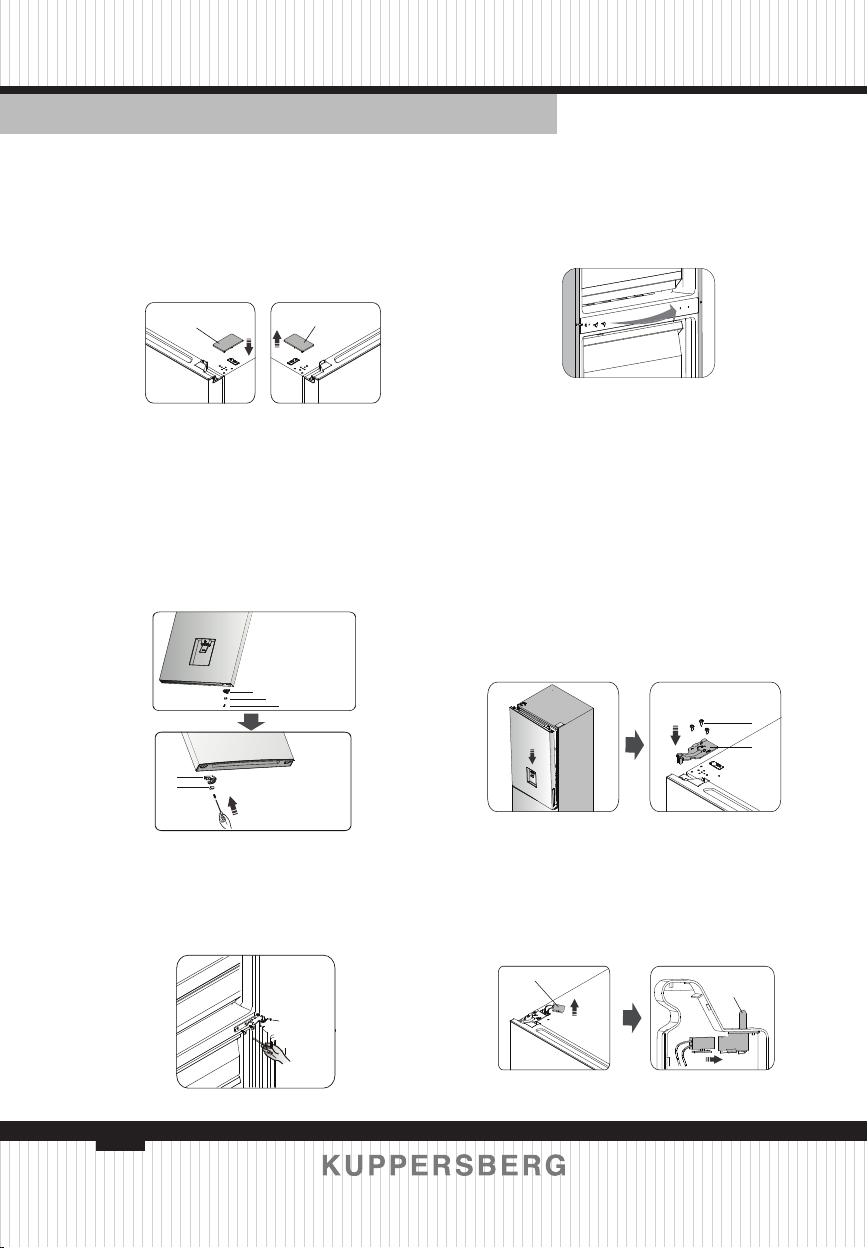 KUPPERSBERG