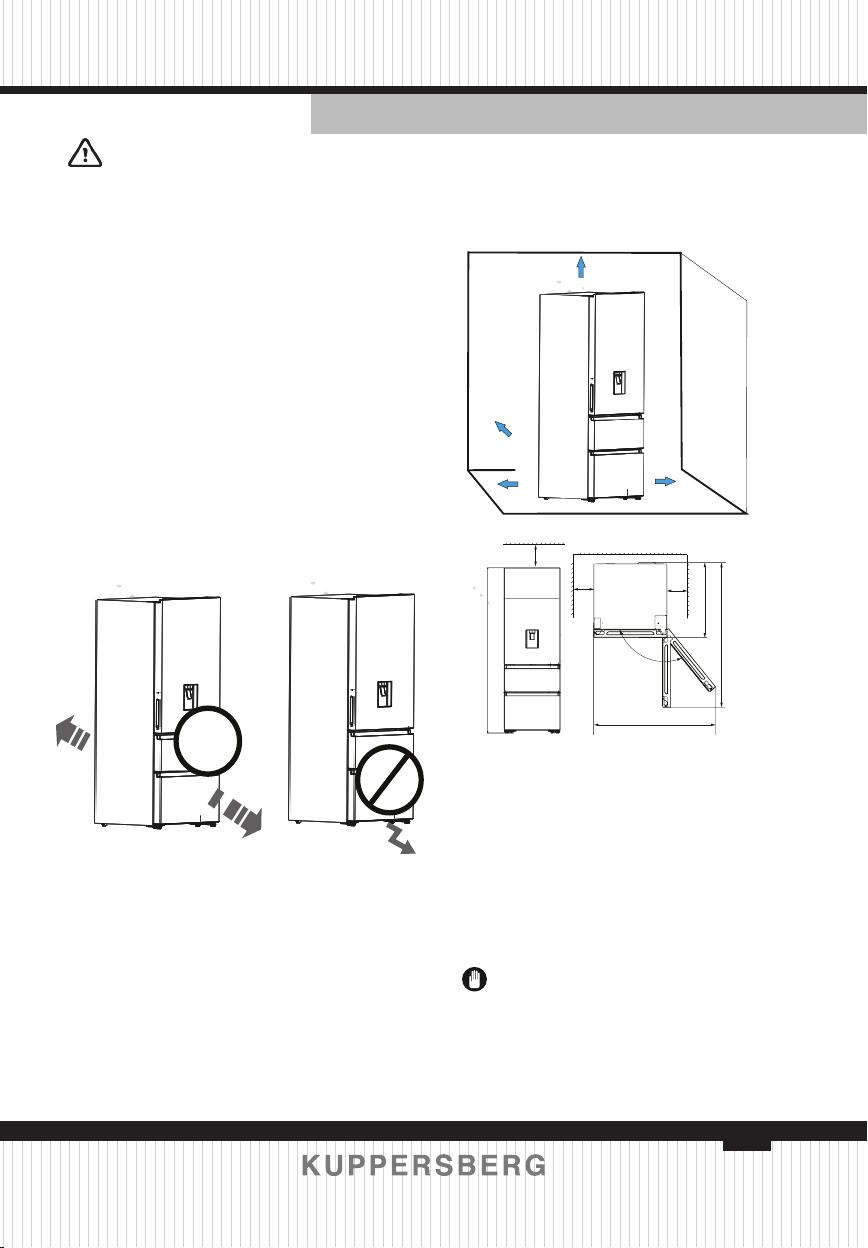 KUPPERSBERG