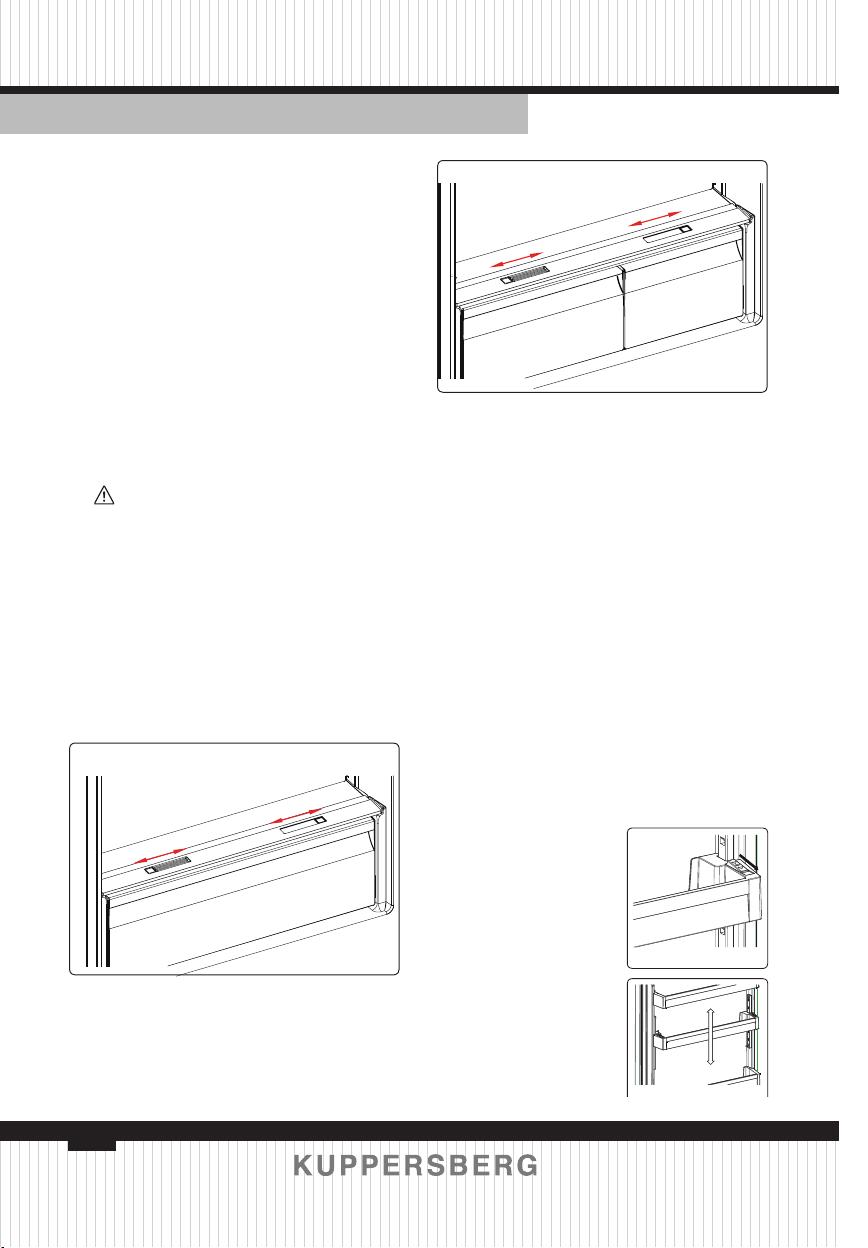 KUPPERSBERG