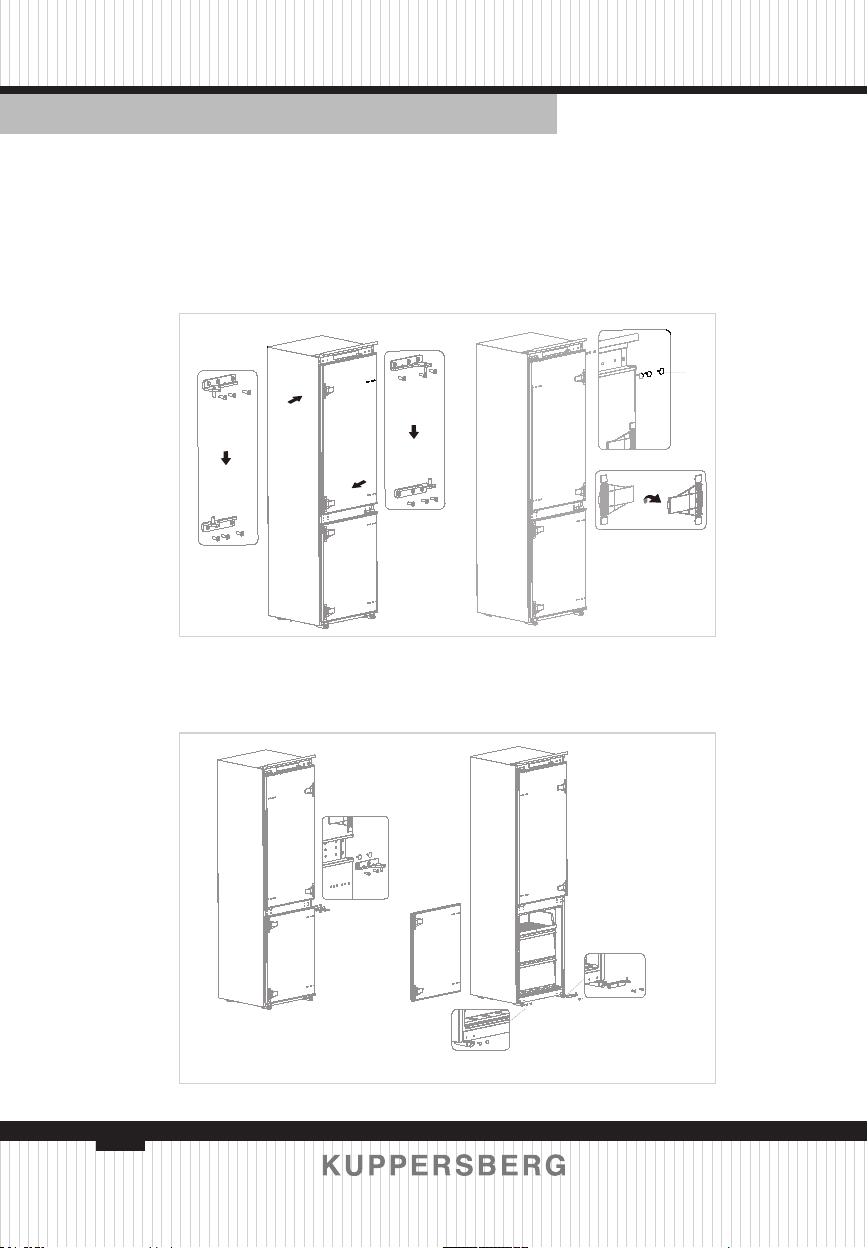 KUPPERSBERG