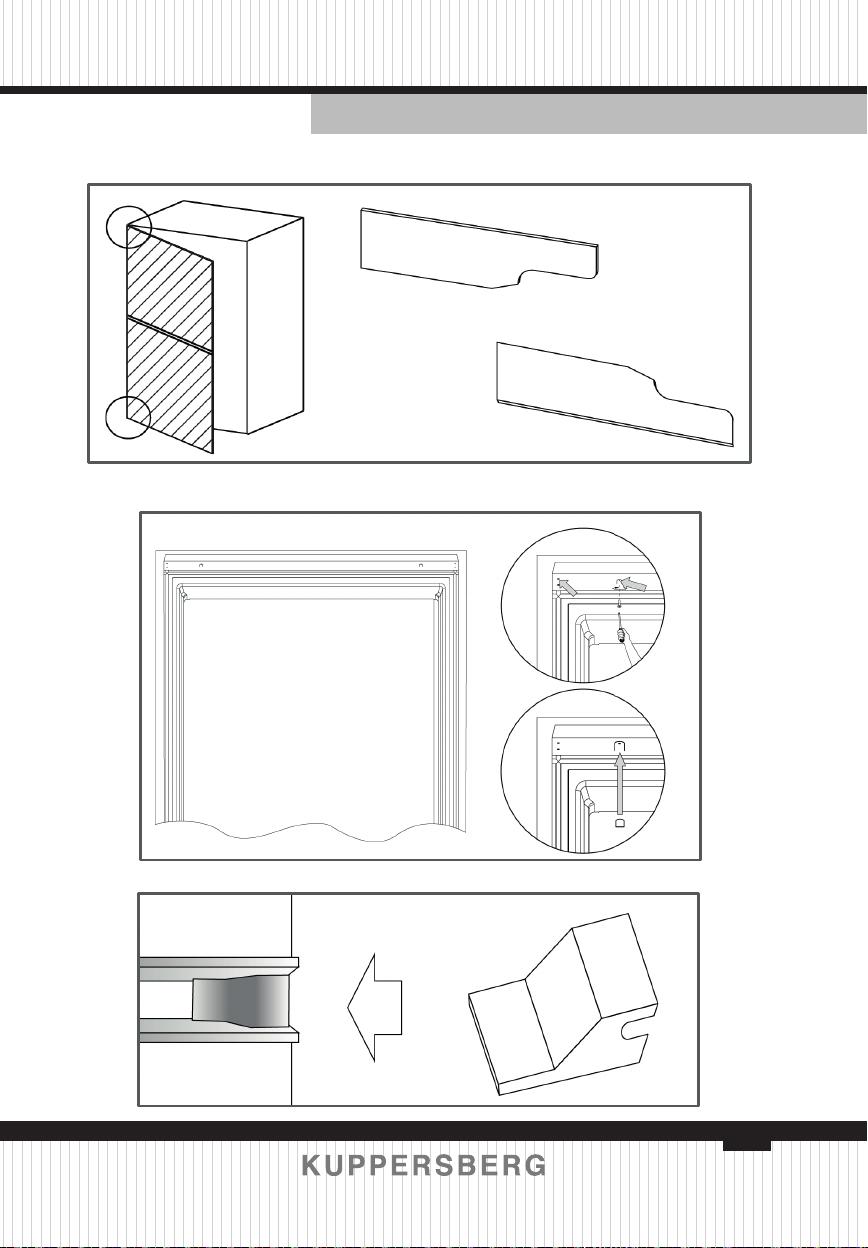 KUPPERSBERG