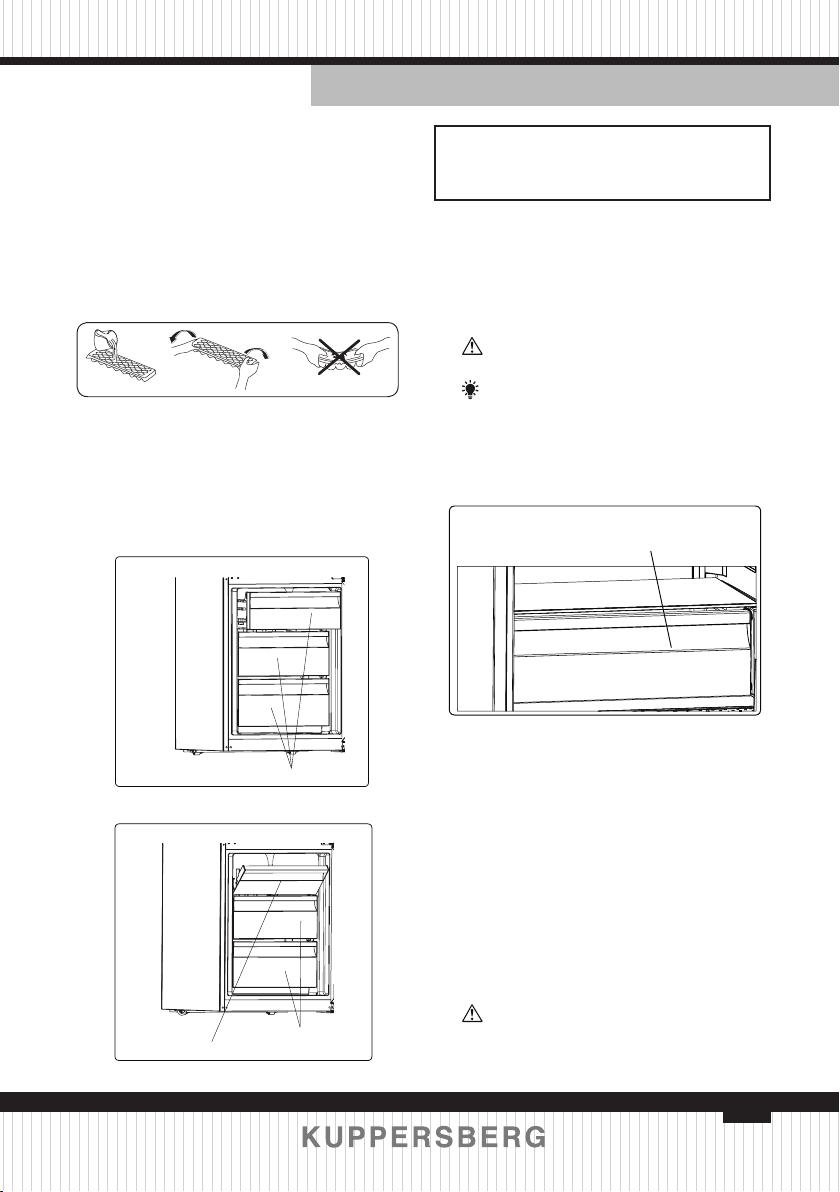 KUPPERSBERG