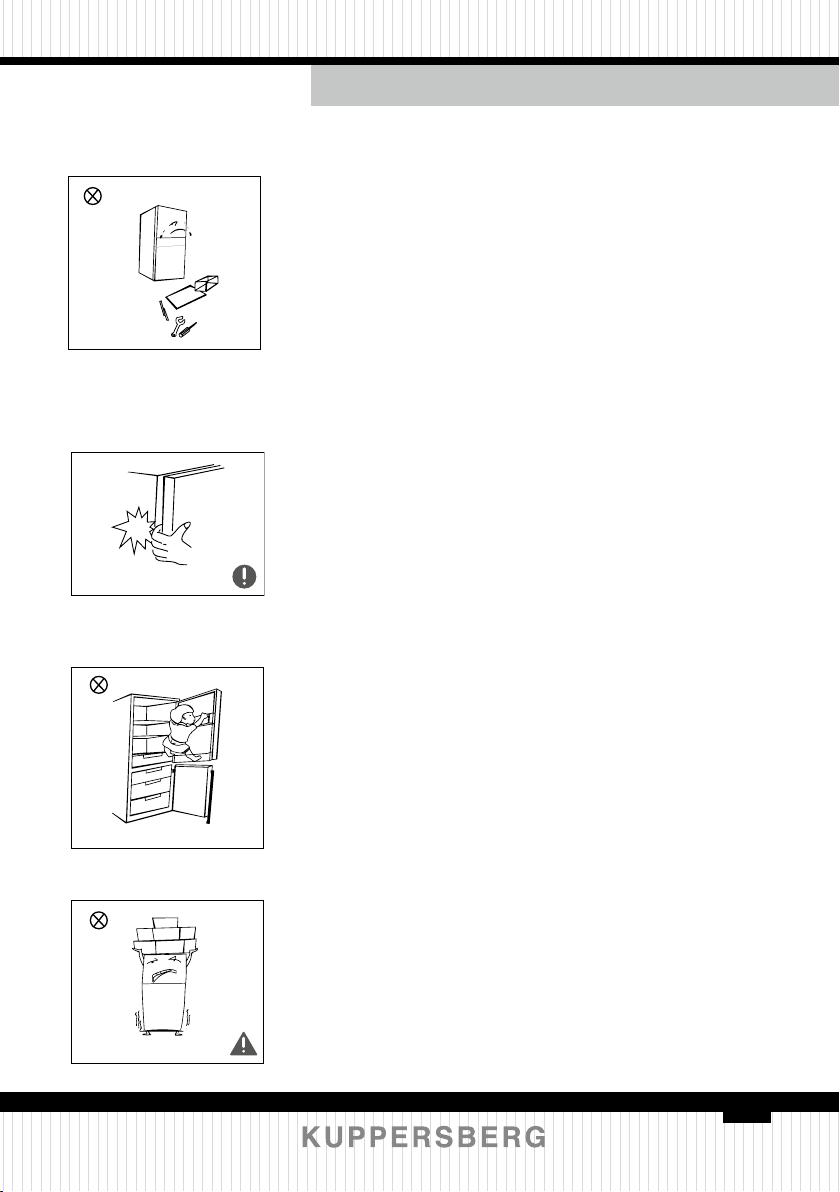 KUPPERSBERG