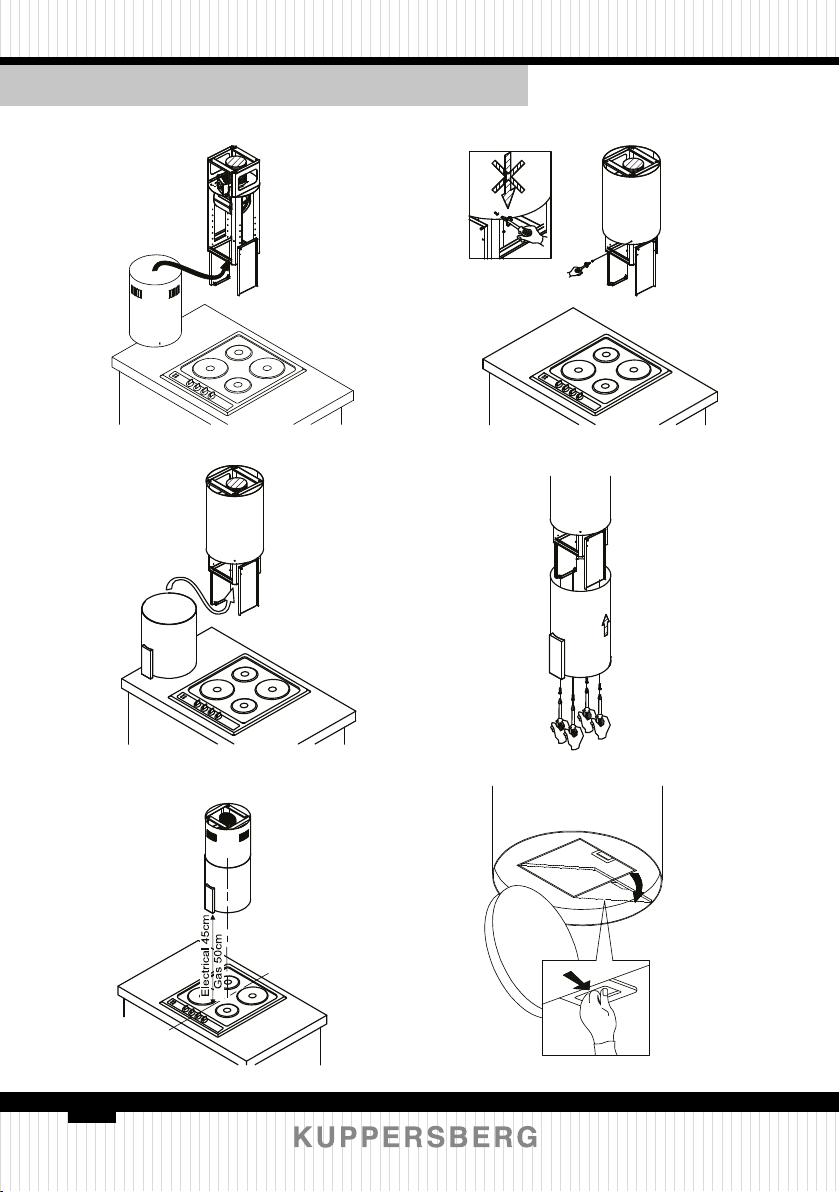 Electrical 45cm
Gas 50cm

KUPPERSBERG