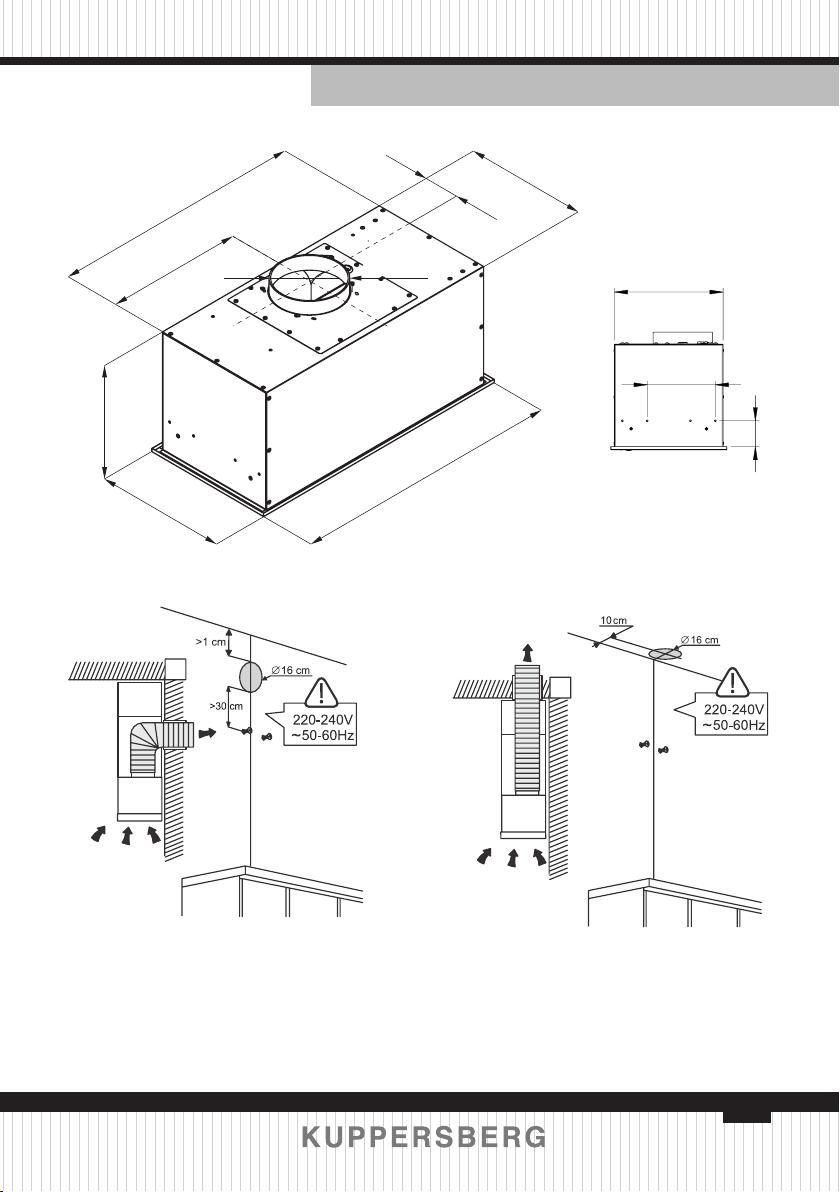 >1 cm
∅16 cm
>30 cm
220-240V
~50-60Hz

10 cm
∅16 cm
220-240V
~50-60Hz

KUPPERSBERG