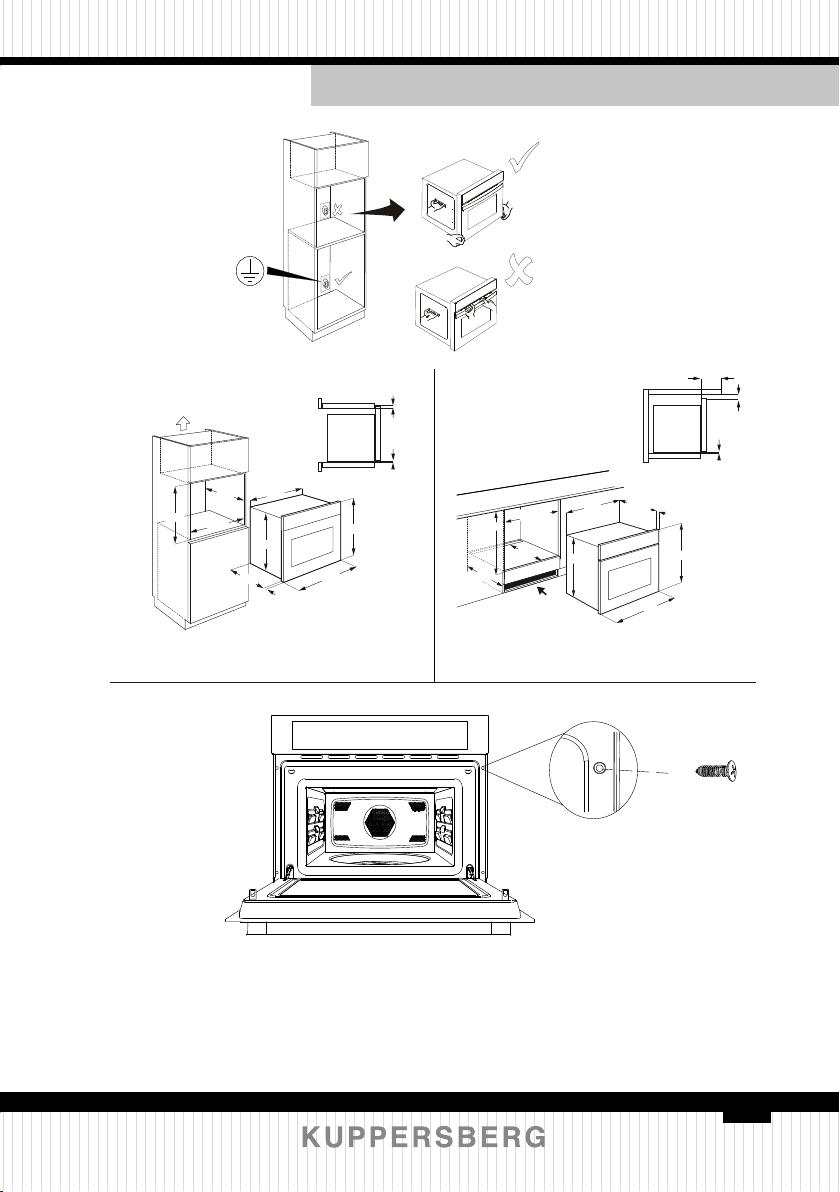 KUPPERSBERG