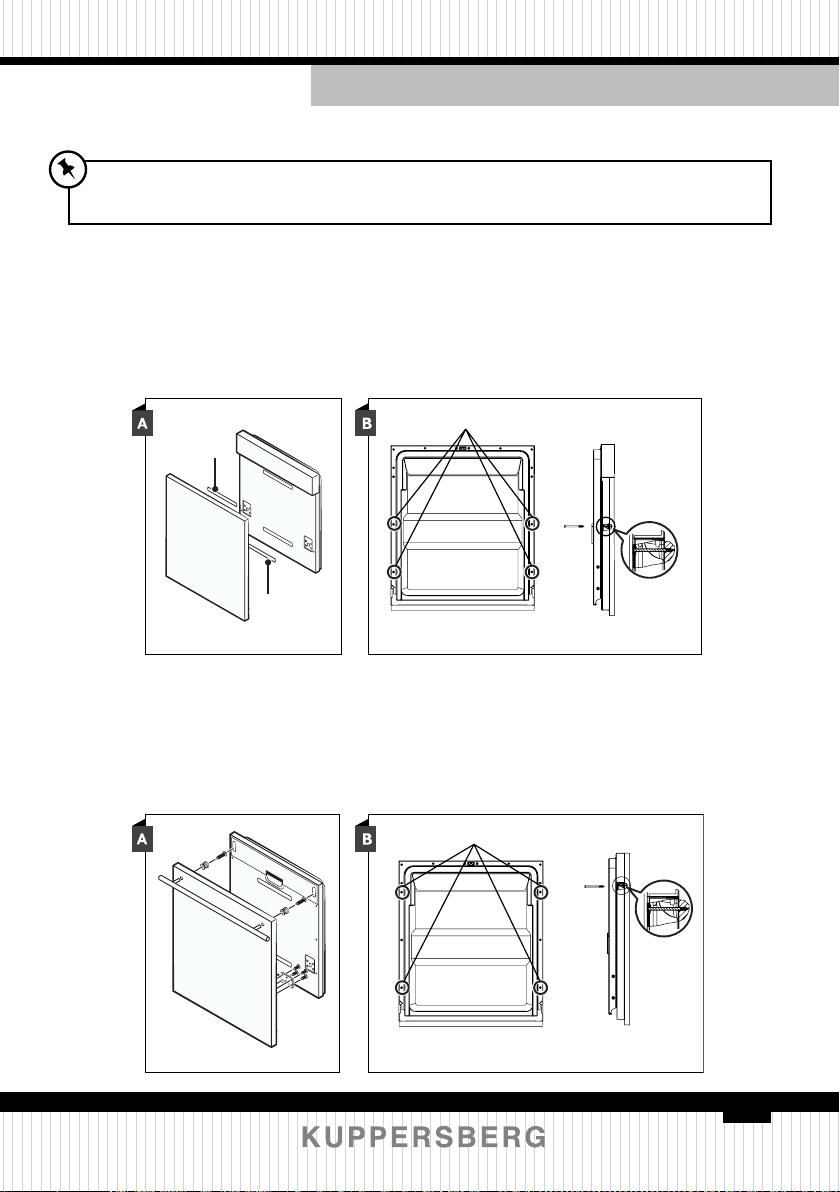 A

B

A

B

KUPPERSBERG