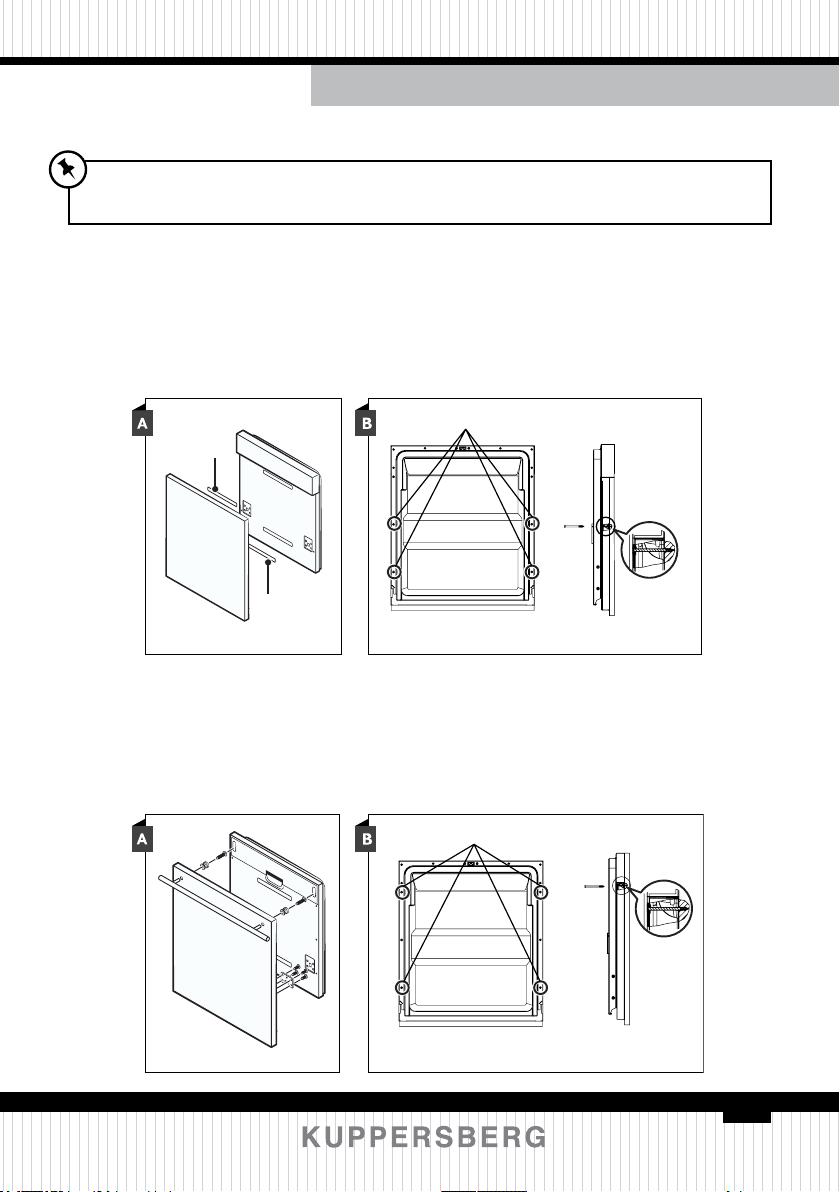 A

B

A

B

KUPPERSBERG