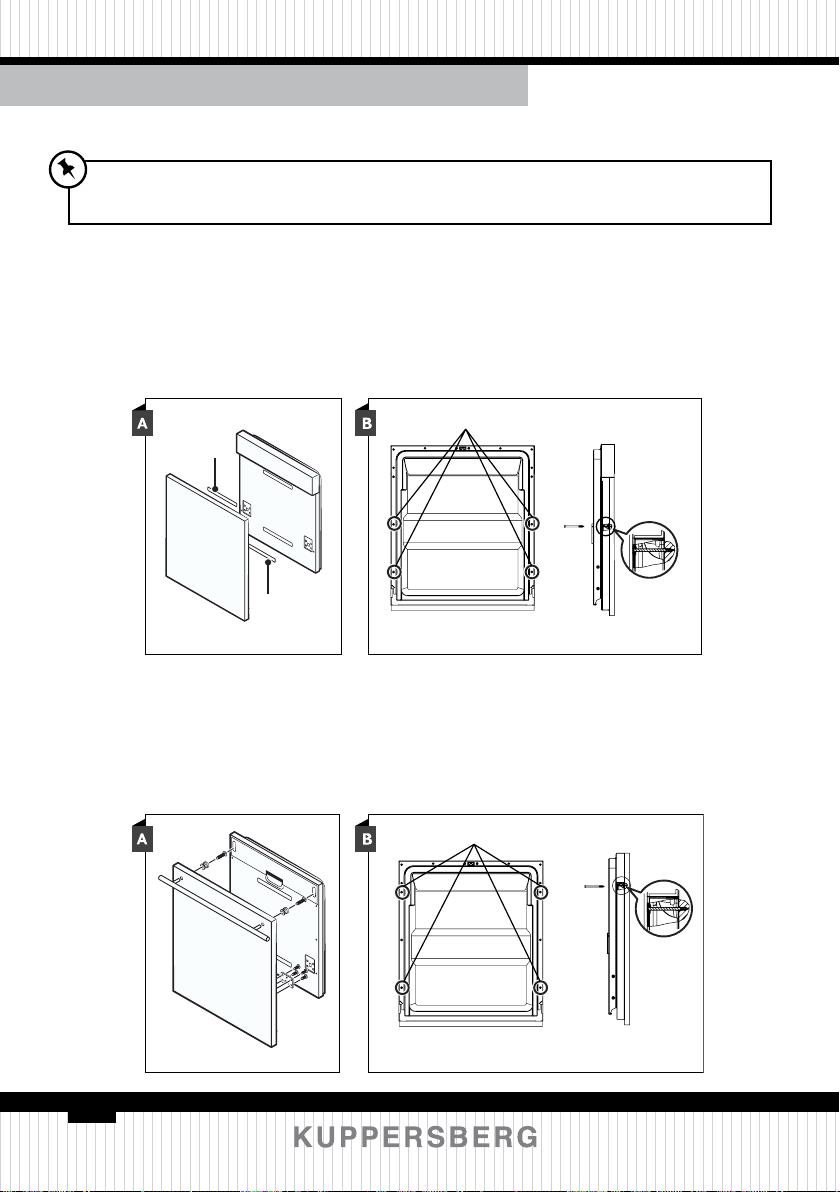 A

B

A

B

KUPPERSBERG