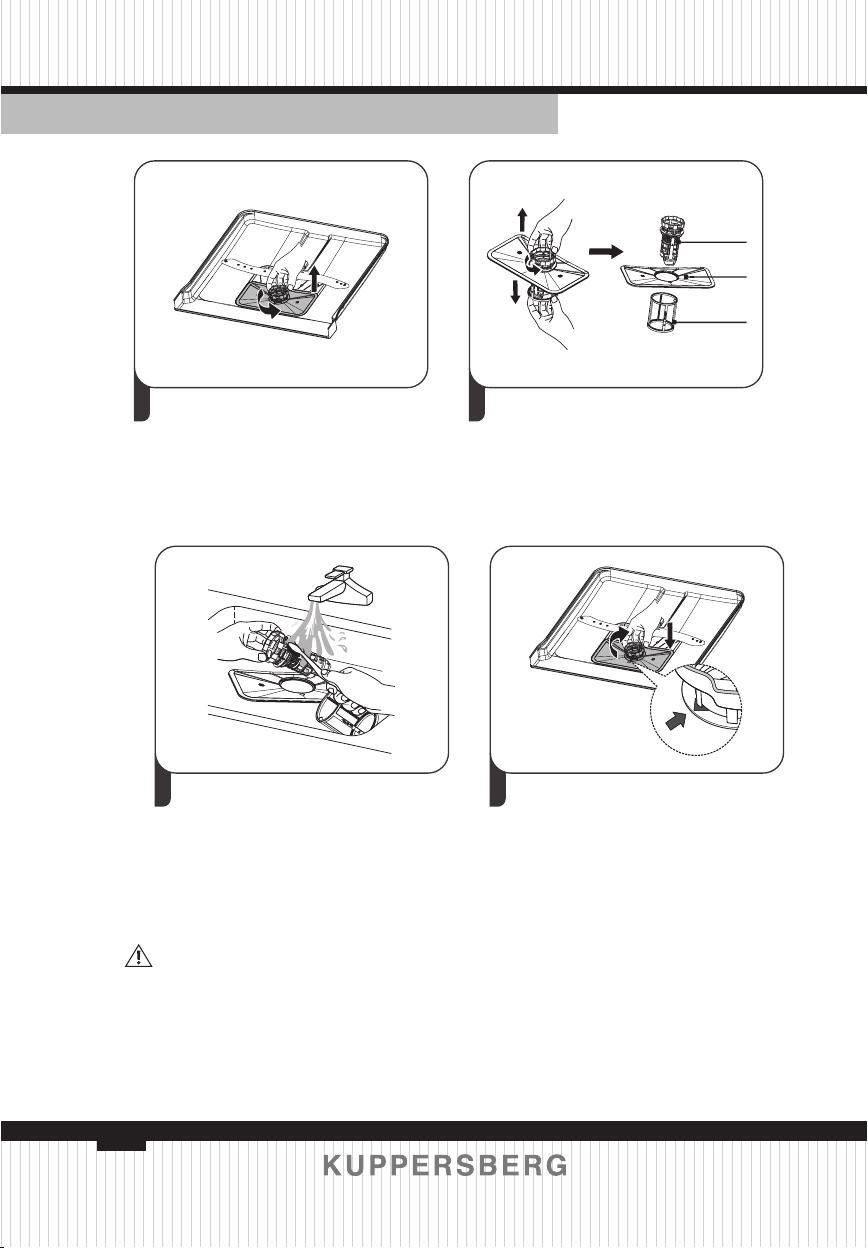 KUPPERSBERG