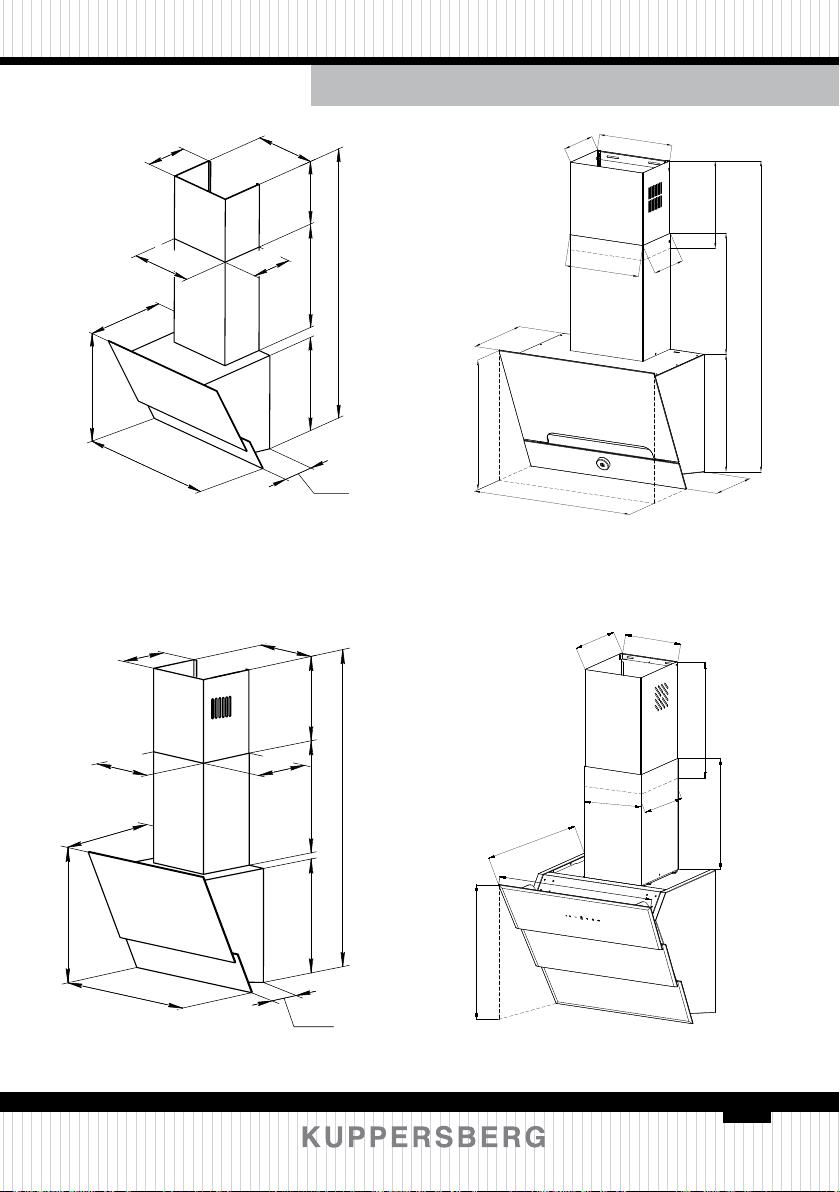 KUPPERSBERG