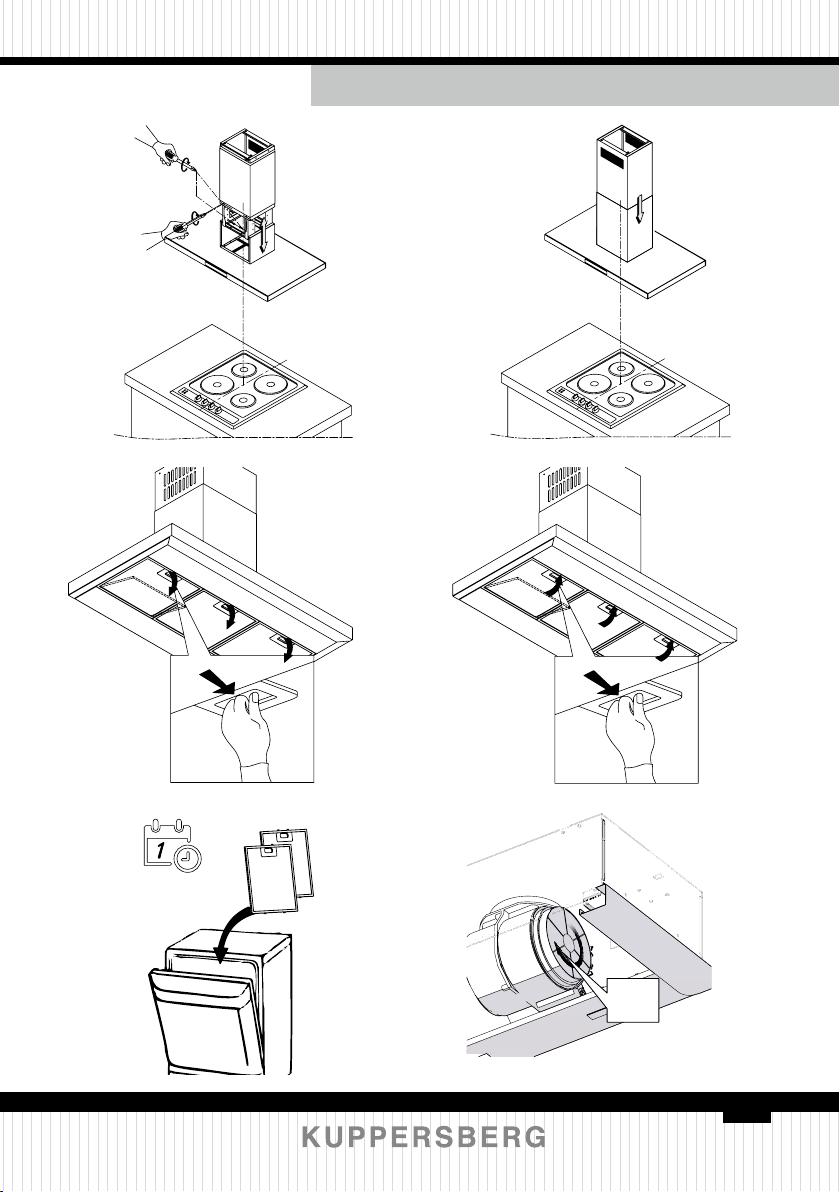 1

KUPPERSBERG