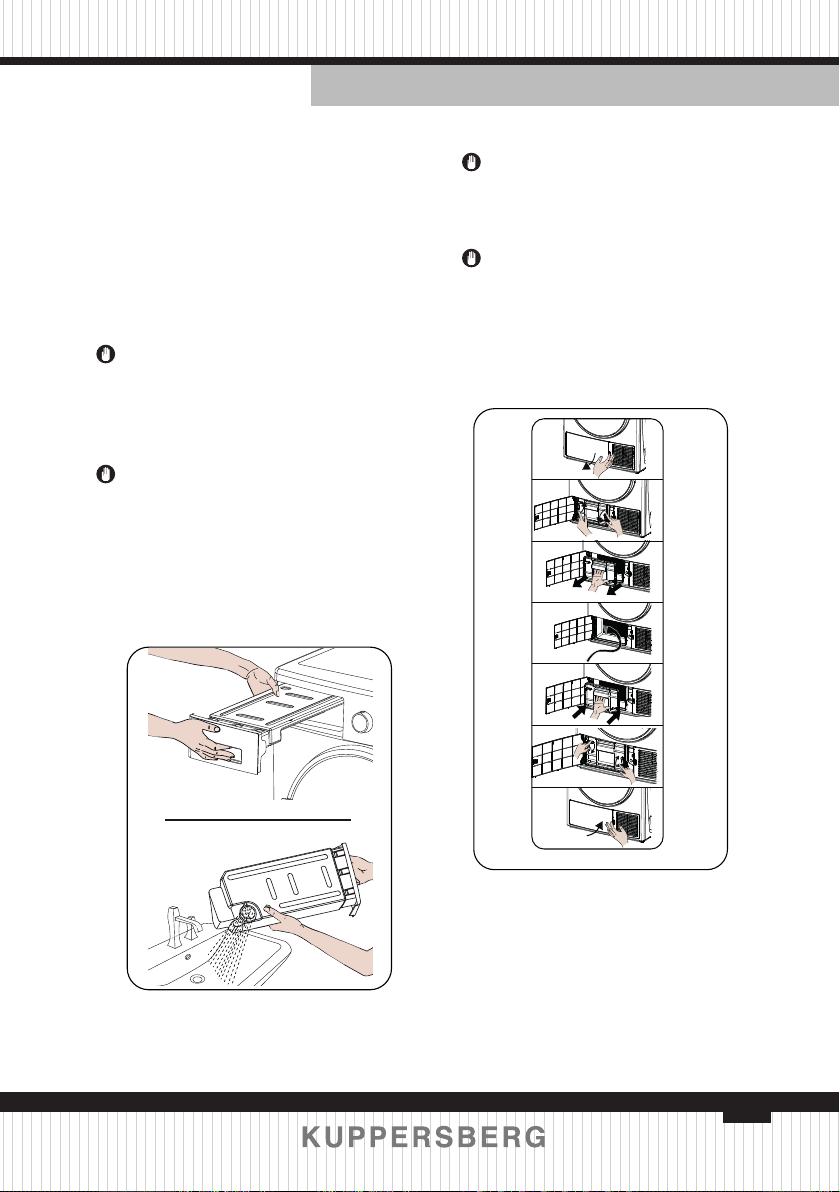 KUPPERSBERG