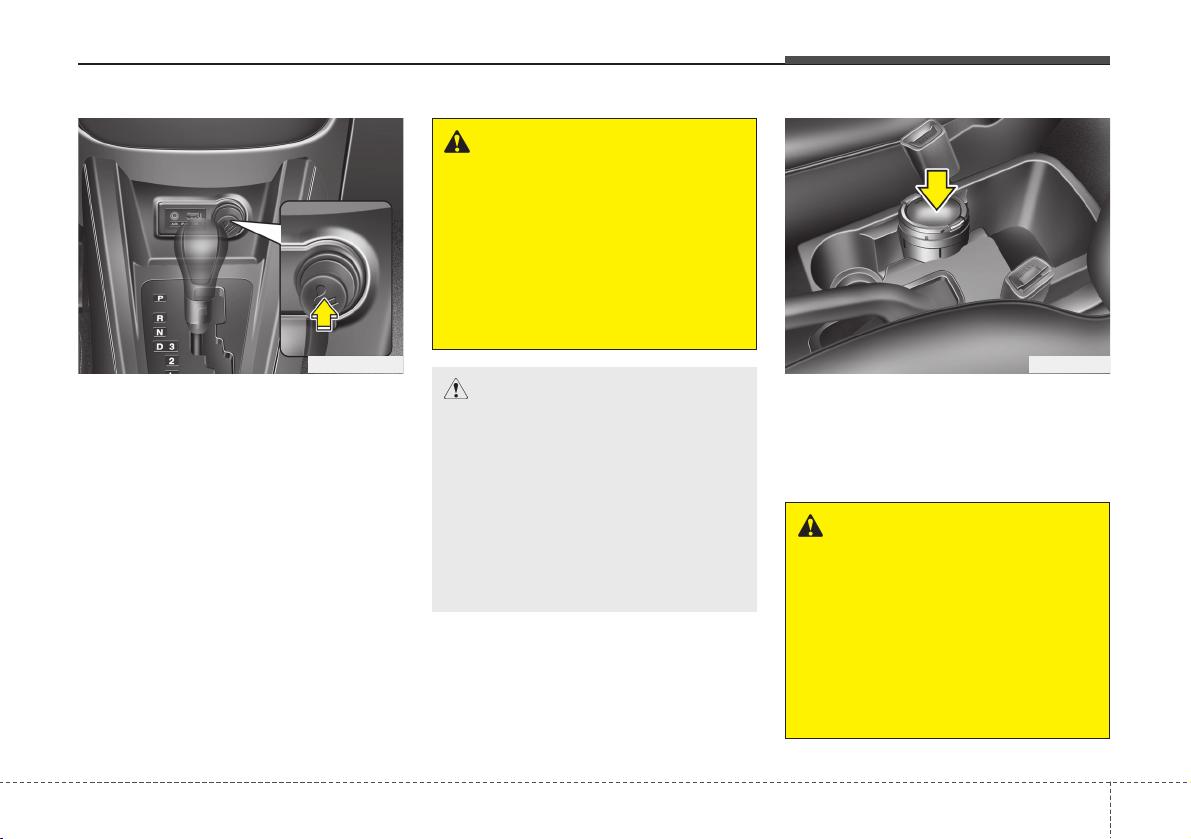 P
R
N
D 3
2