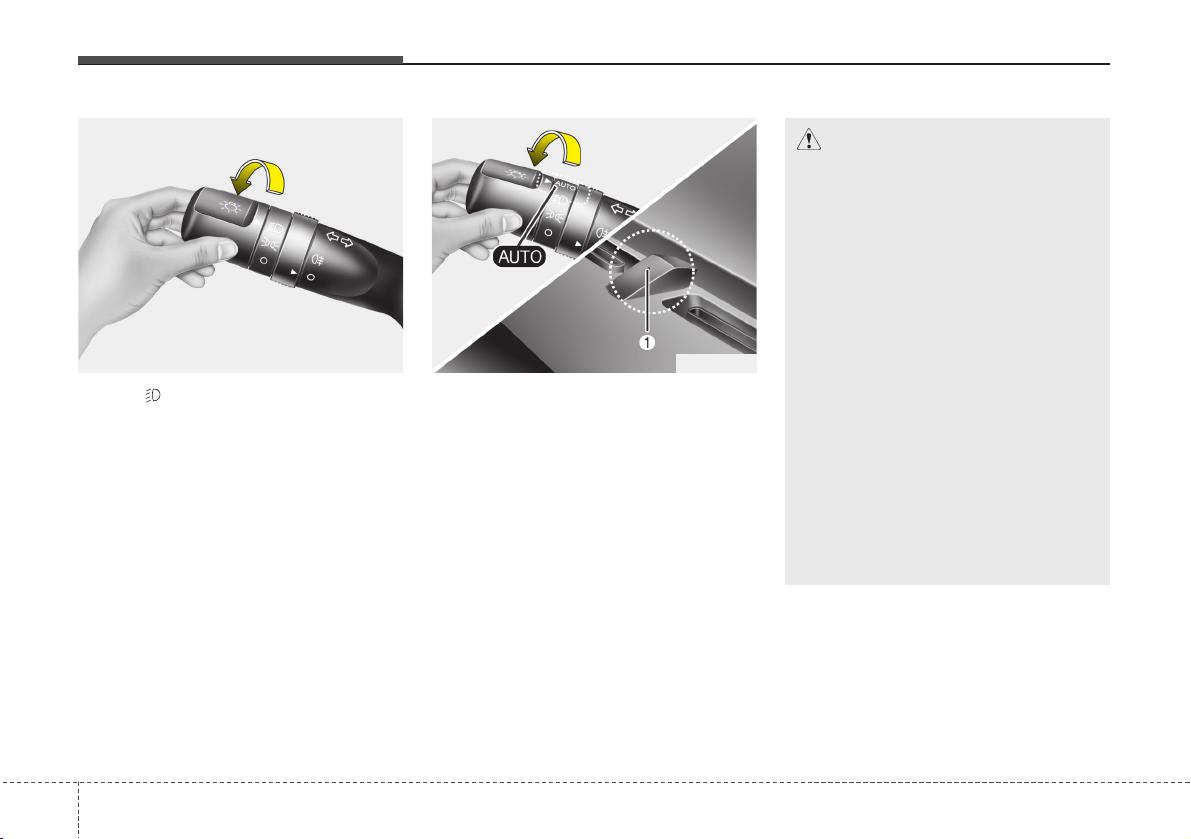 AUTO

AUTO

1