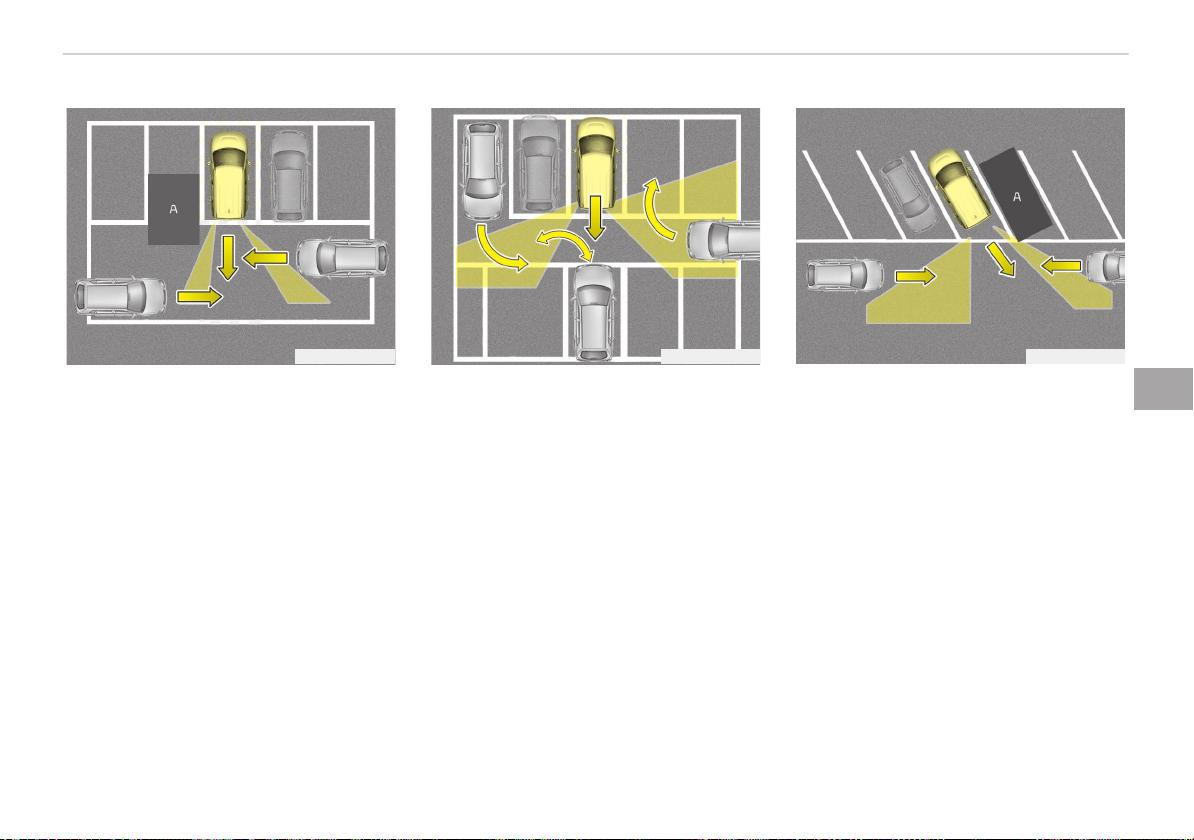 A

A