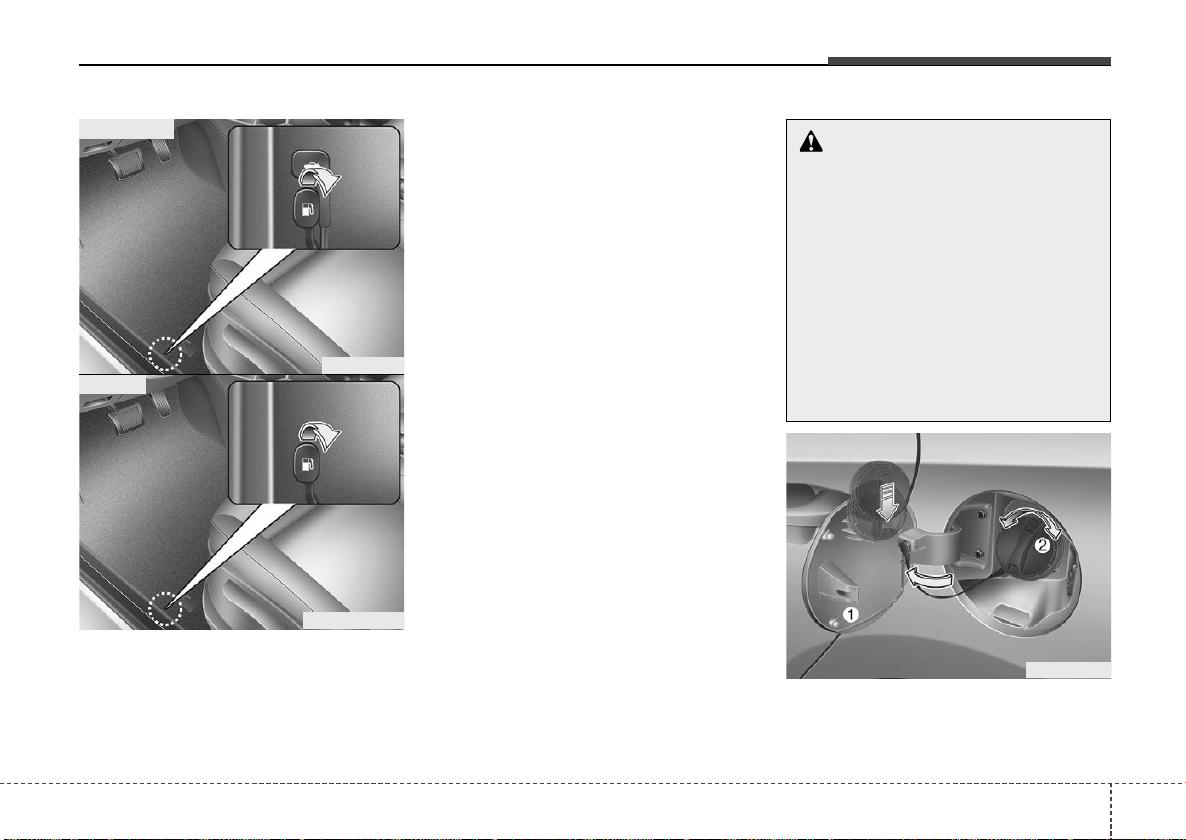 1

2